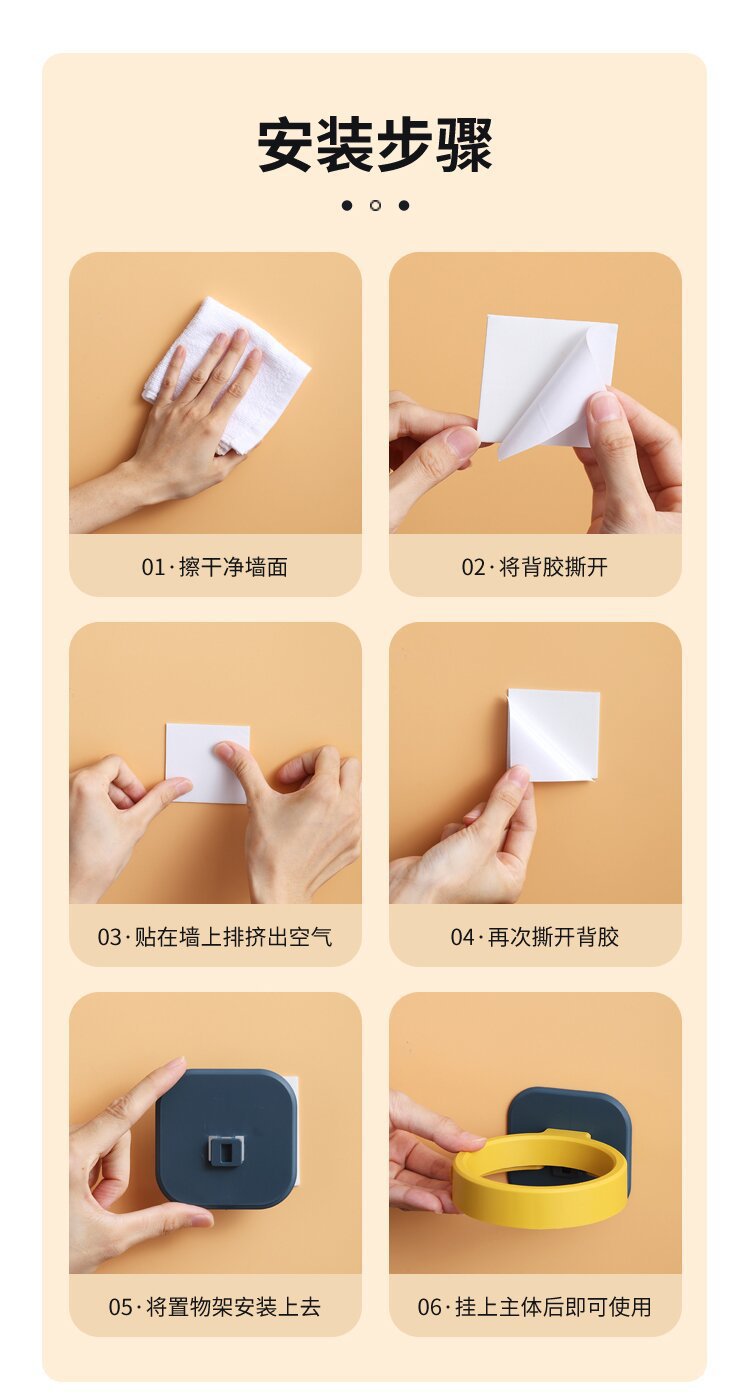 安装步骤

01·擦干净墙面

02·将背胶撕开

03·贴在墙上排挤出空气

04·再次撕开背胶

05·将置物架安装上去

06·挂上主体后即可使用