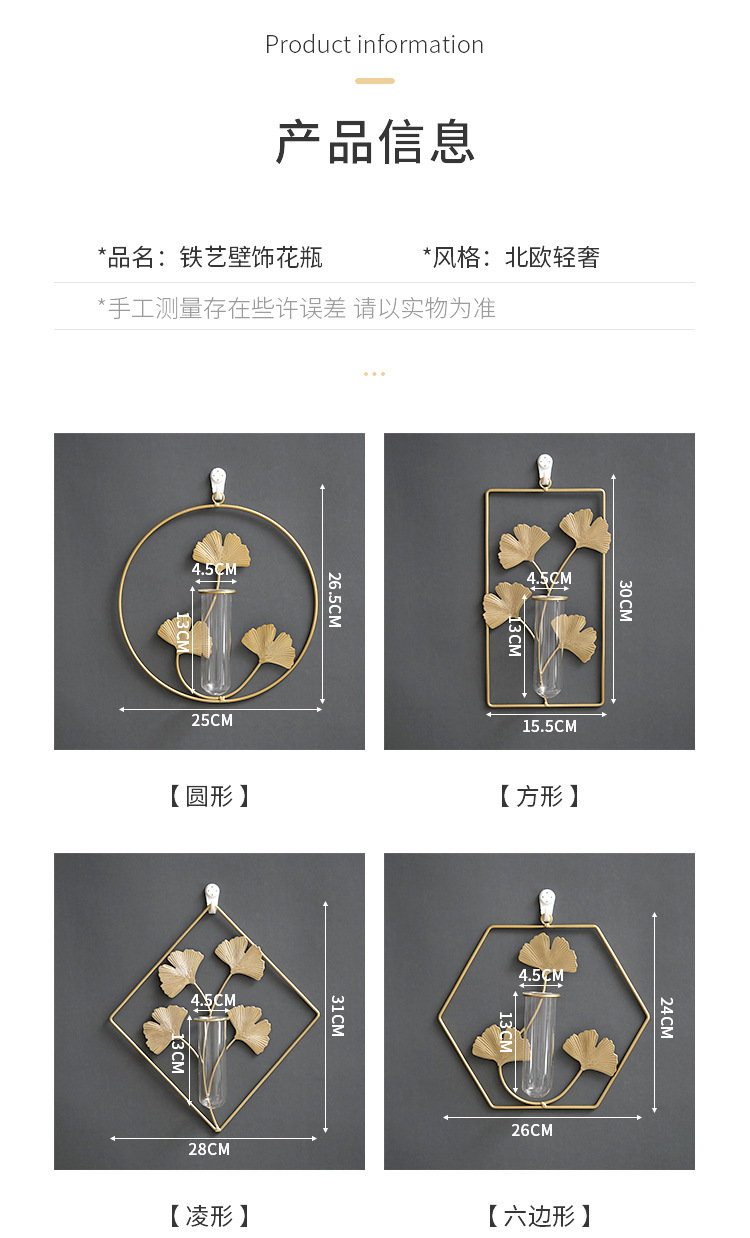 Product information

产品信息

*品名：铁艺壁饰花瓶 *风格：北欧轻奢

*手工测量存在些许误差 请以实物为准

4.5CM
13CM
26.5CM
25CM

【圆形】

4.5CM
13CM
30CM
15.5CM

【方形】

4.5CM
13CM
31CM
28CM

【凌形】

4.5CM
13CM
24CM
26CM

【六边形】