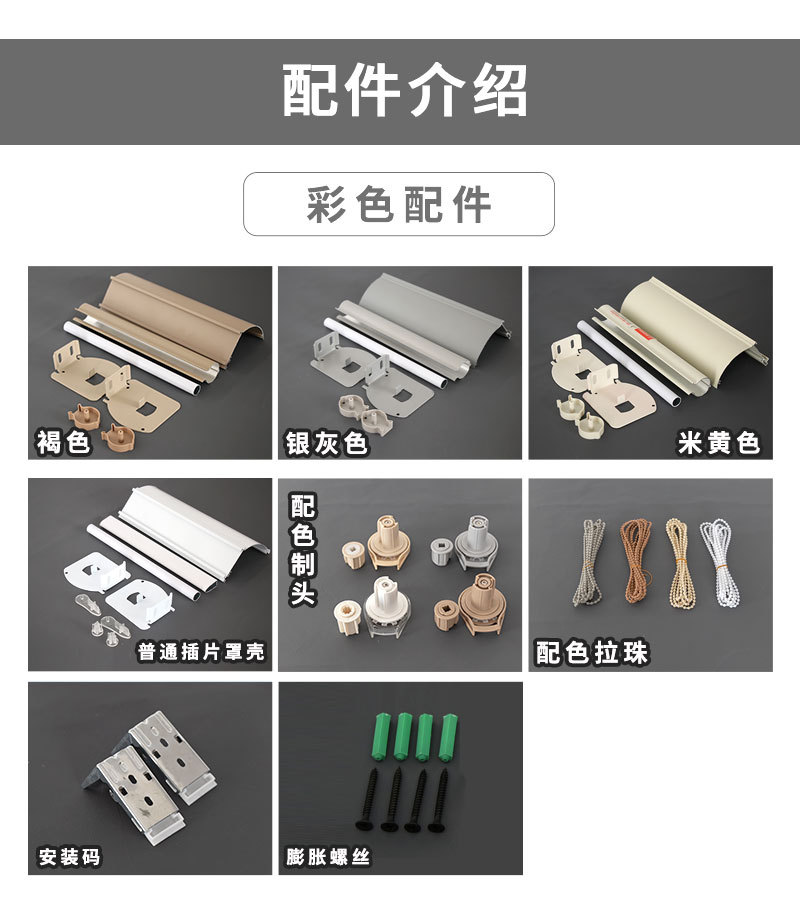 配件介绍

彩色配件

褐色

银灰色

米黄色

普通插片罩壳

配色制头

配色拉珠

安装码

膨胀螺丝