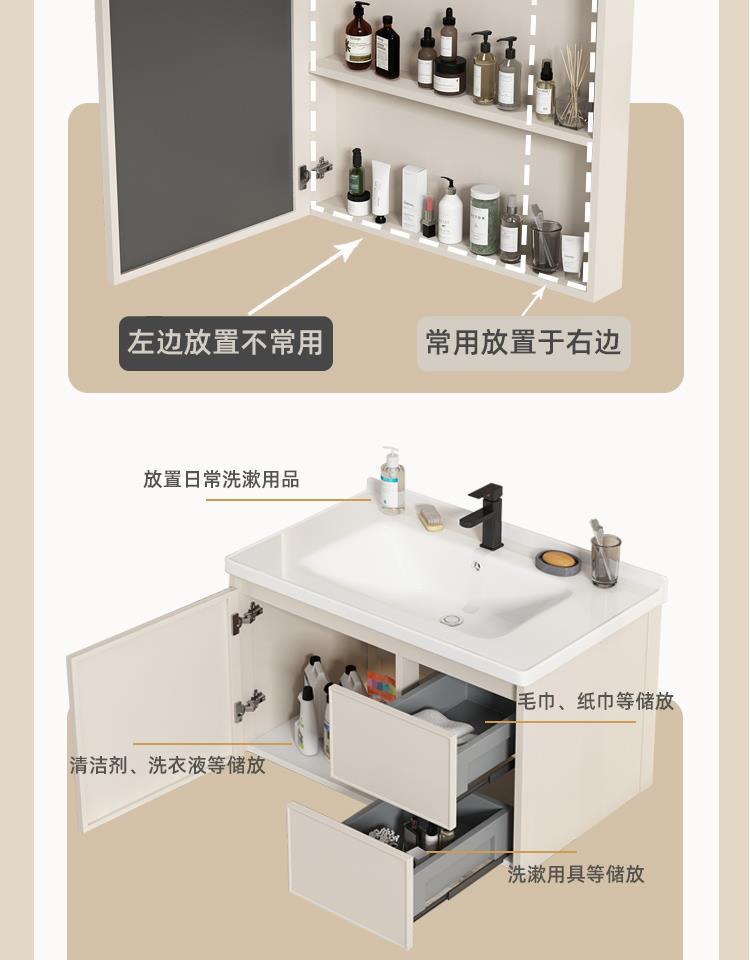 左边放置不常用

常用放置于右边

放置日常洗漱用品

毛巾、纸巾等储放

清洁剂、洗衣液等储放

洗漱用具等储放