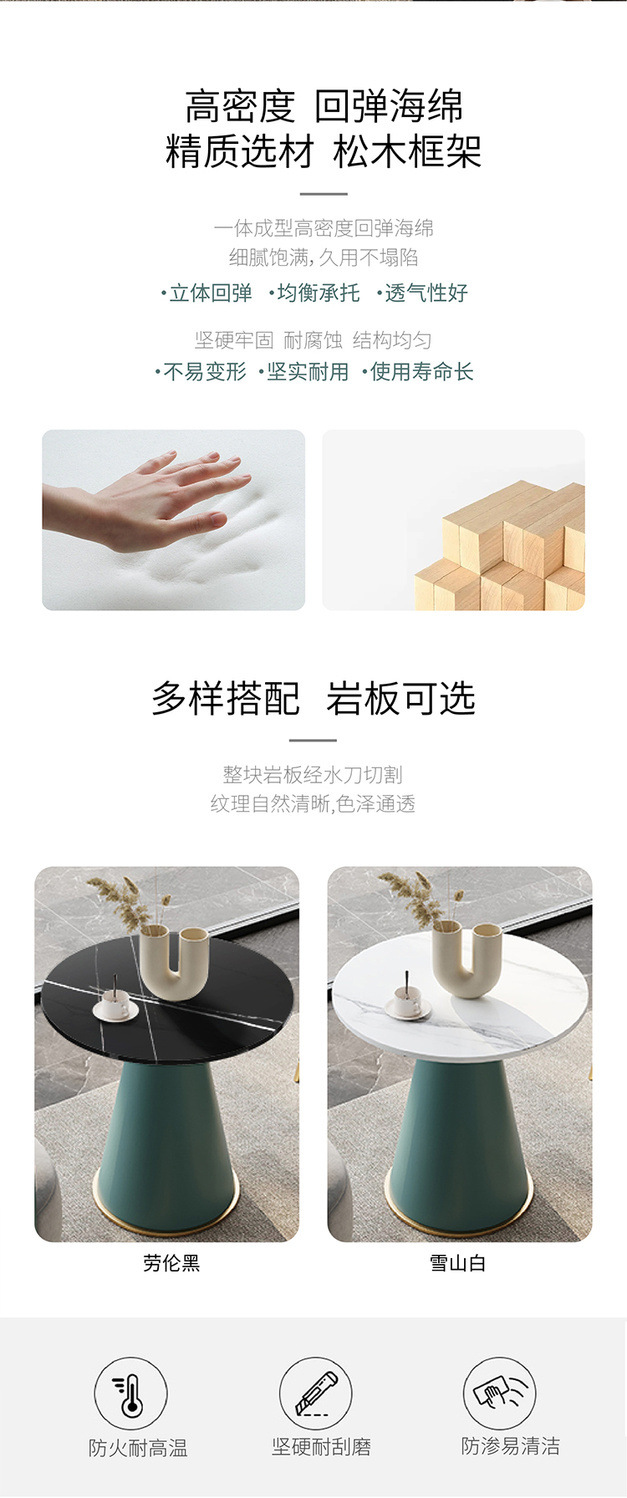 高密度 回弹海绵
精质选材 松木框架

一体成型高密度回弹海绵
细腻饱满，久用不塌陷
·立体回弹 ·均衡承托 ·透气性好

坚硬牢固 耐腐蚀 结构均匀
·不易变形 ·坚实耐用 ·使用寿命长

多样搭配 岩板可选

整块岩板经水刀切割
纹理自然清晰,色泽通透

劳伦黑

雪山白

防火耐高温

坚硬耐刮磨

防渗易清洁