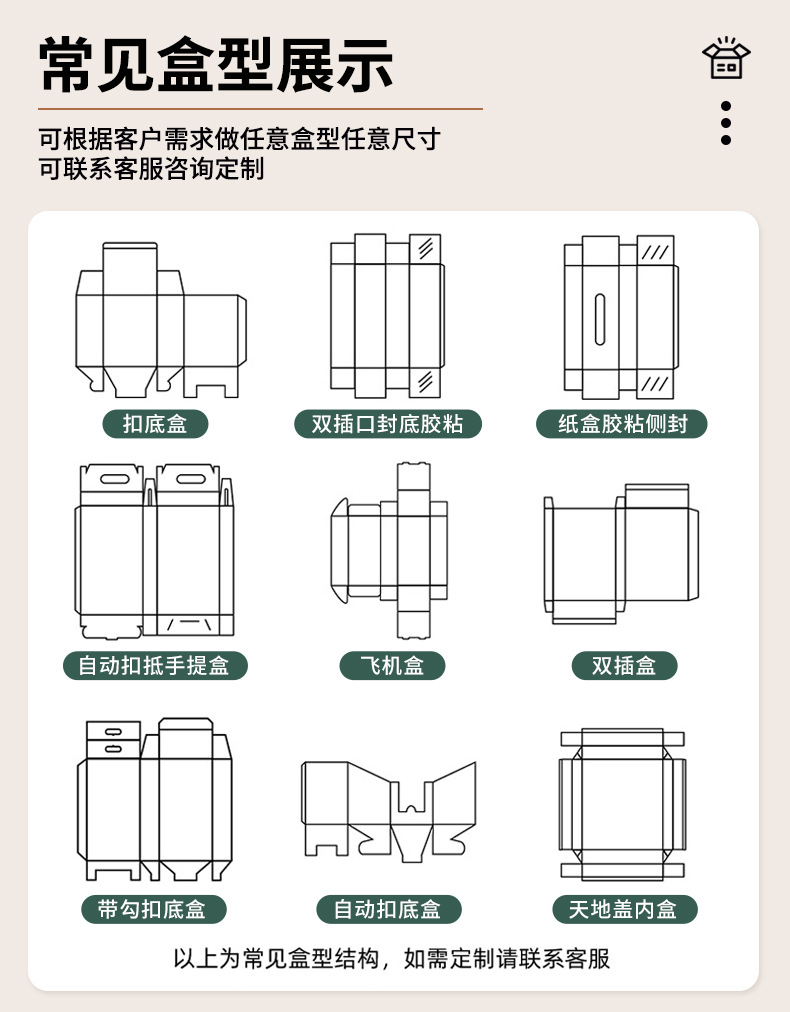 常见盒型展示

可根据客户需求做任意盒型任意尺寸
可联系客服咨询定制

扣底盒

双插口封底胶粘

纸盒胶粘侧封

自动扣抵手提盒

飞机盒

双插盒

带勾扣底盒

自动扣底盒

天地盖内盒

以上为常见盒型结构，如需定制请联系客服