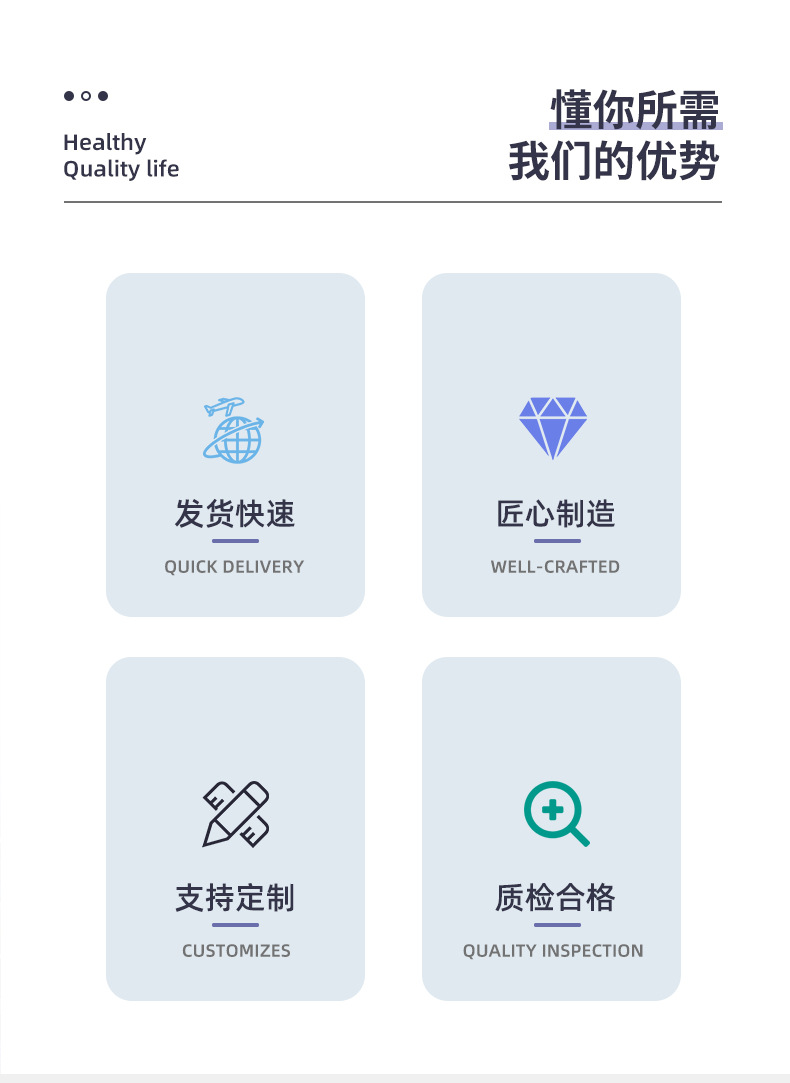 Healthy
Quality life

懂你所需
我们的优势

发货快速
QUICK DELIVERY

匠心制造
WELL-CRAFTED

支持定制
CUSTOMIZES

质检合格
QUALITY INSPECTION