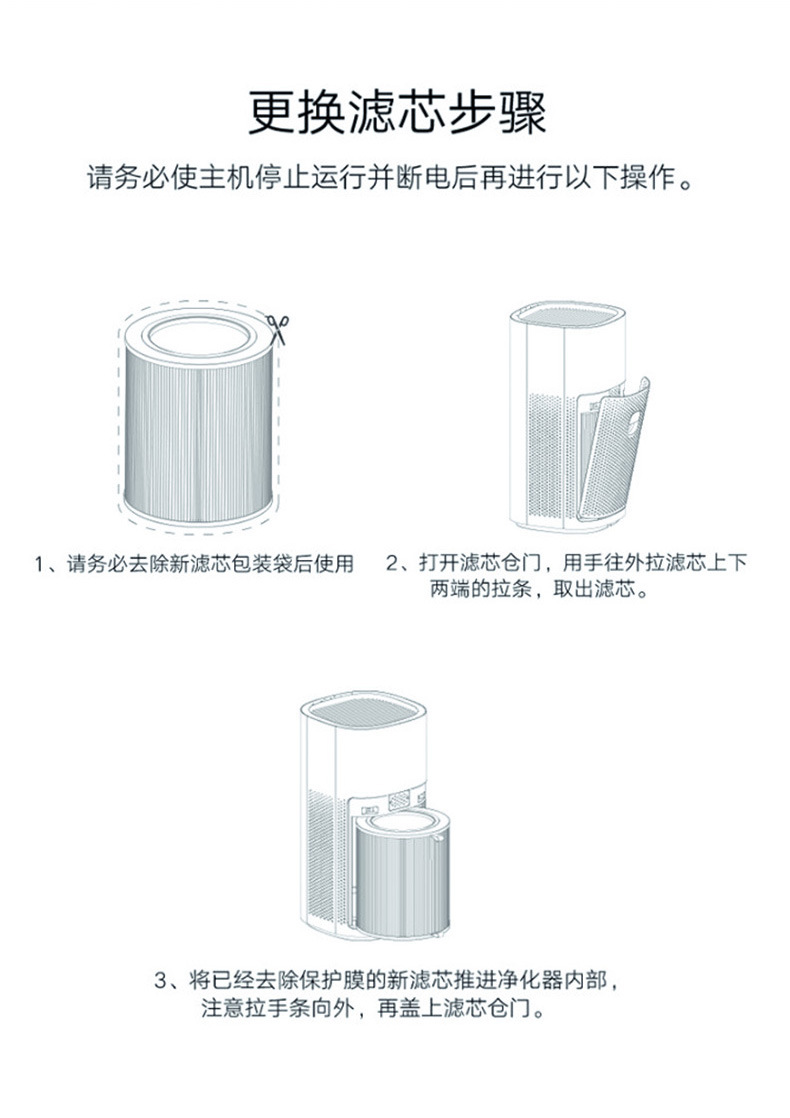 更换滤芯步骤

请务必使主机停止运行并断电后再进行以下操作。

1、请务必去除新滤芯包装袋后使用

2、打开滤芯仓门，用手往外拉滤芯上下两端的拉条，取出滤芯。

3、将已经去除保护膜的新滤芯推进净化器内部，注意拉手条向外，再盖上滤芯仓门。