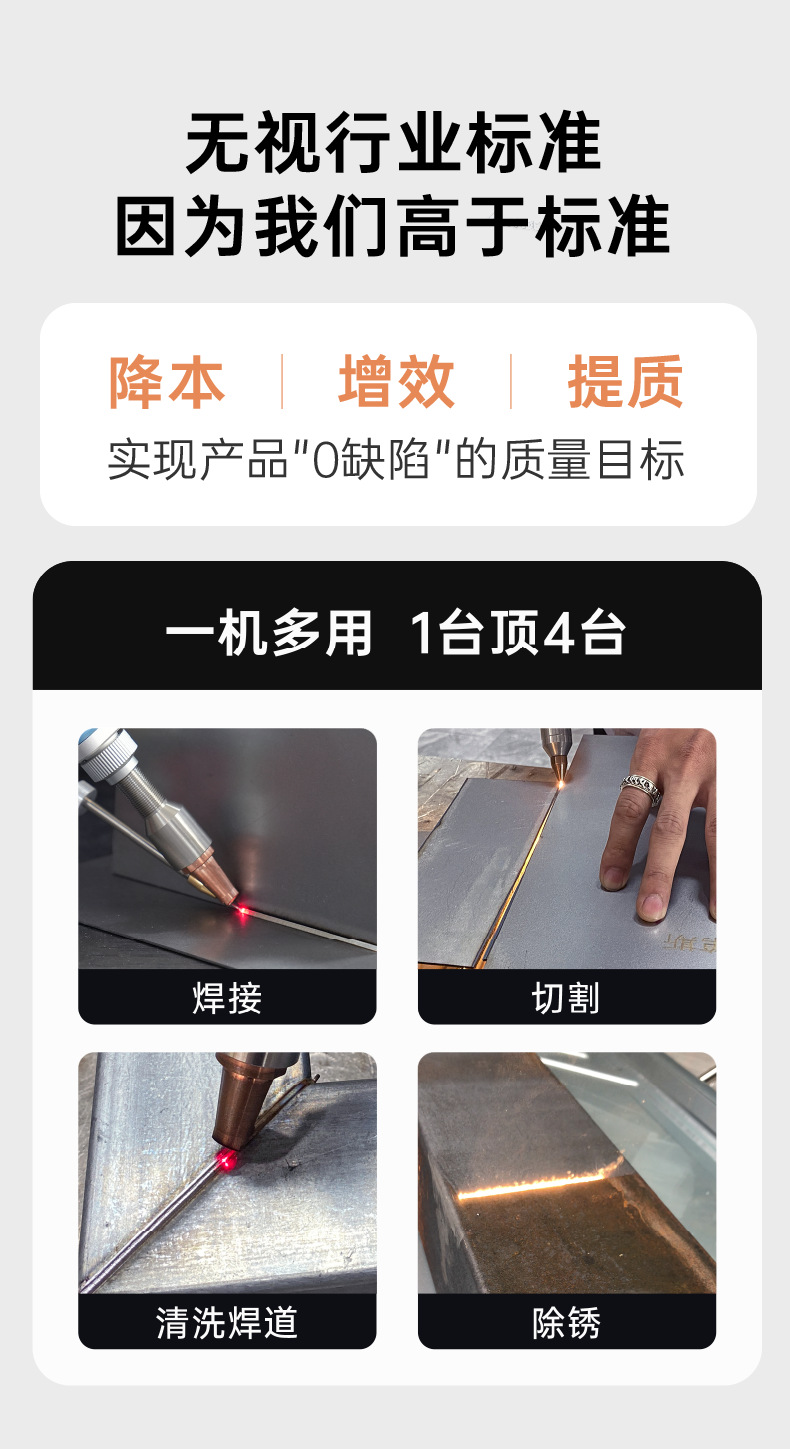 无视行业标准
因为我们高于标准

降本 | 增效 | 提质

实现产品"0缺陷"的质量目标

一机多用 1台顶4台

焊接

切割

清洗焊道

除锈