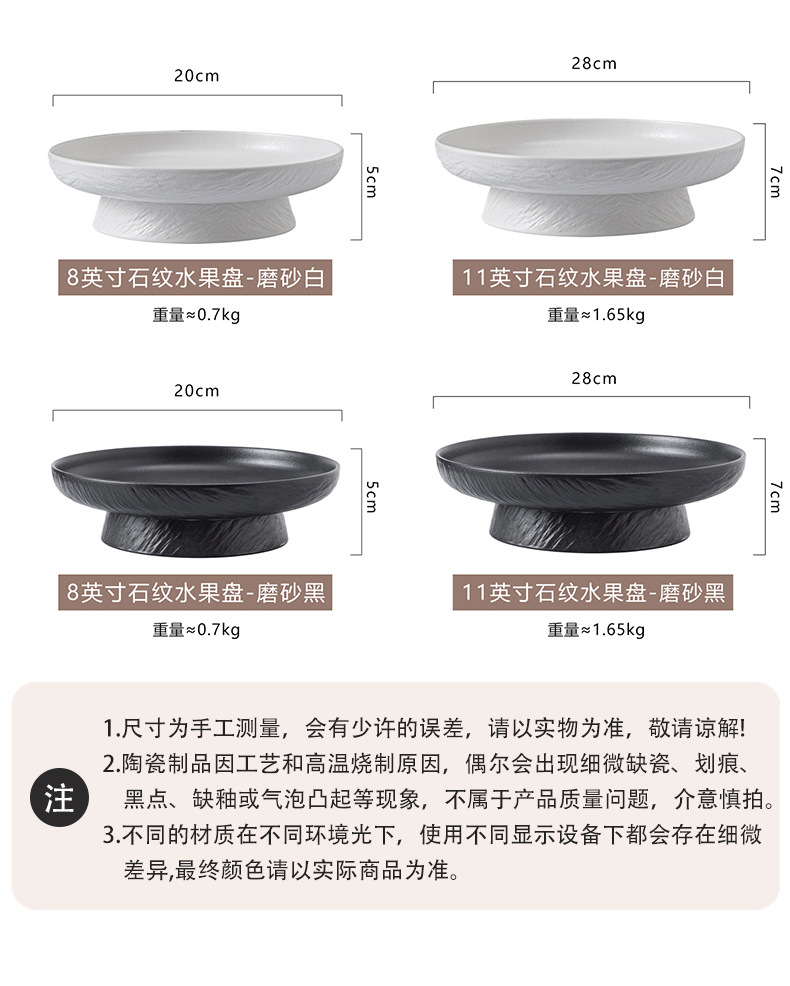 20cm

5cm

8英寸石纹水果盘-磨砂白

重量≈0.7kg

28cm

7cm

11英寸石纹水果盘-磨砂白

重量≈1.65kg

20cm

5cm

8英寸石纹水果盘-磨砂黑

重量≈0.7kg

28cm

7cm

11英寸石纹水果盘-磨砂黑

重量≈1.65kg

注

1.尺寸为手工测量，会有少许的误差，请以实物为准，敬请谅解!

2.陶瓷制品因工艺和高温烧制原因，偶尔会出现细微缺瓷、划痕、黑点、缺釉或气泡凸起等现象，不属于产品质量问题，介意慎拍。

3.不同的材质在不同环境光下，使用不同显示设备下都会存在细微差异,最终颜色请以实际商品为准。