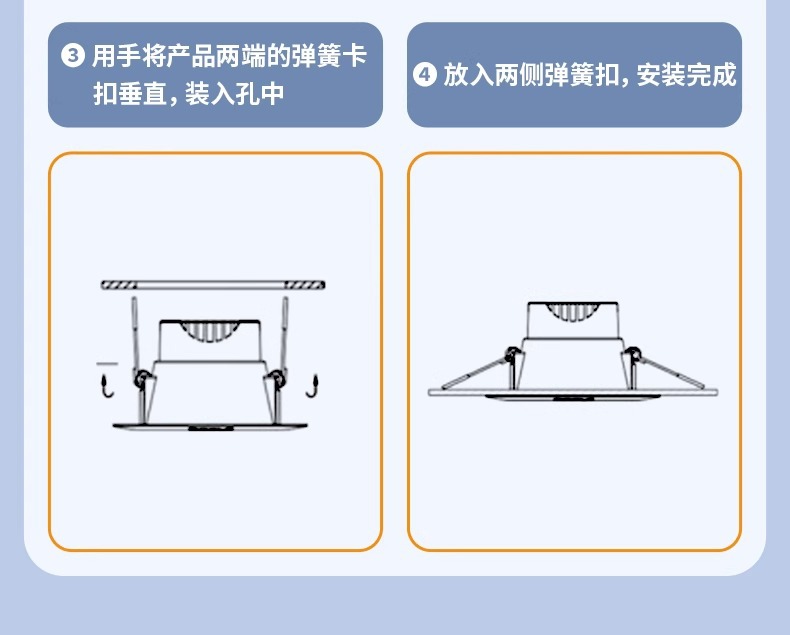 ❸ 用手将产品两端的弹簧卡扣垂直，装入孔中

❹ 放入两侧弹簧扣，安装完成