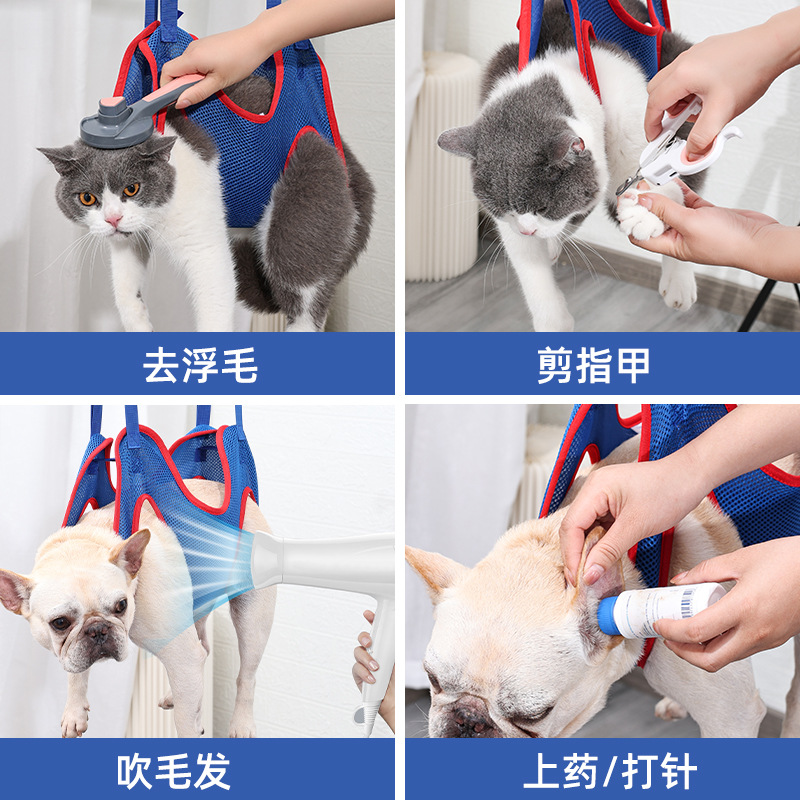 去浮毛

剪指甲

吹毛发

上药/打针