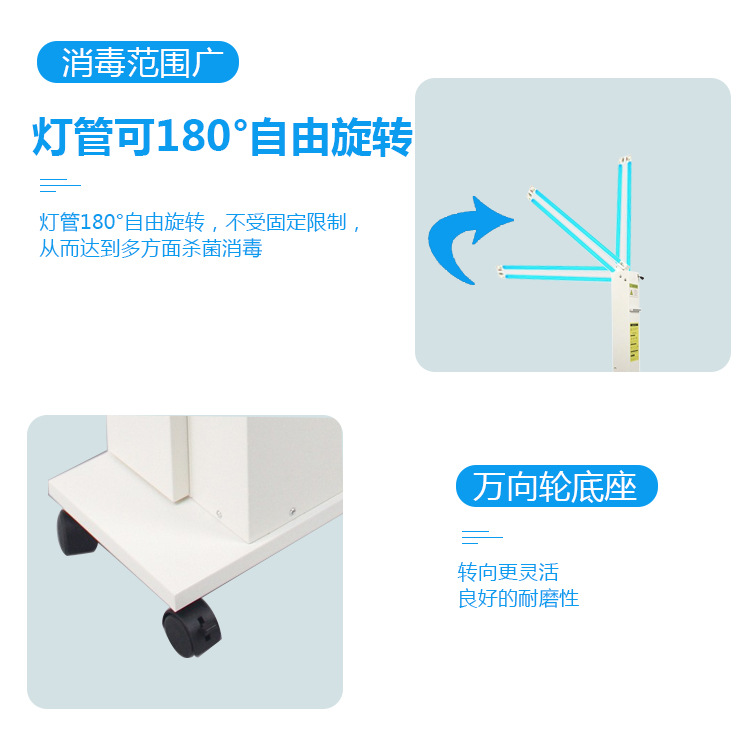 消毒范围广

灯管可180°自由旋转

灯管180°自由旋转，不受固定限制，从而达到多方面杀菌消毒

万向轮底座

转向更灵活
良好的耐磨性