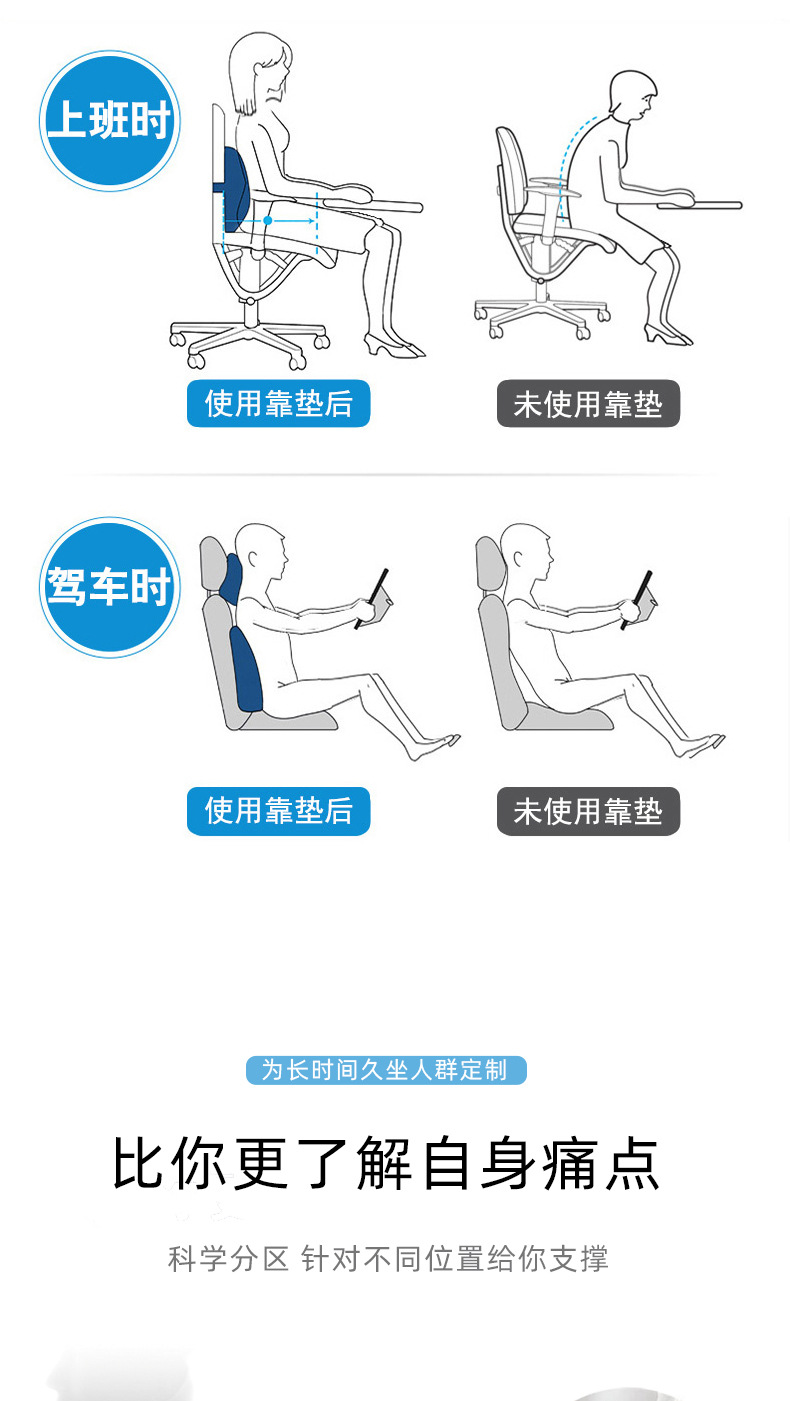 上班时

使用靠垫后

未使用靠垫

驾车时

使用靠垫后

未使用靠垫

为长时间久坐人群定制

比你更了解自身痛点

科学分区 针对不同位置给你支撑