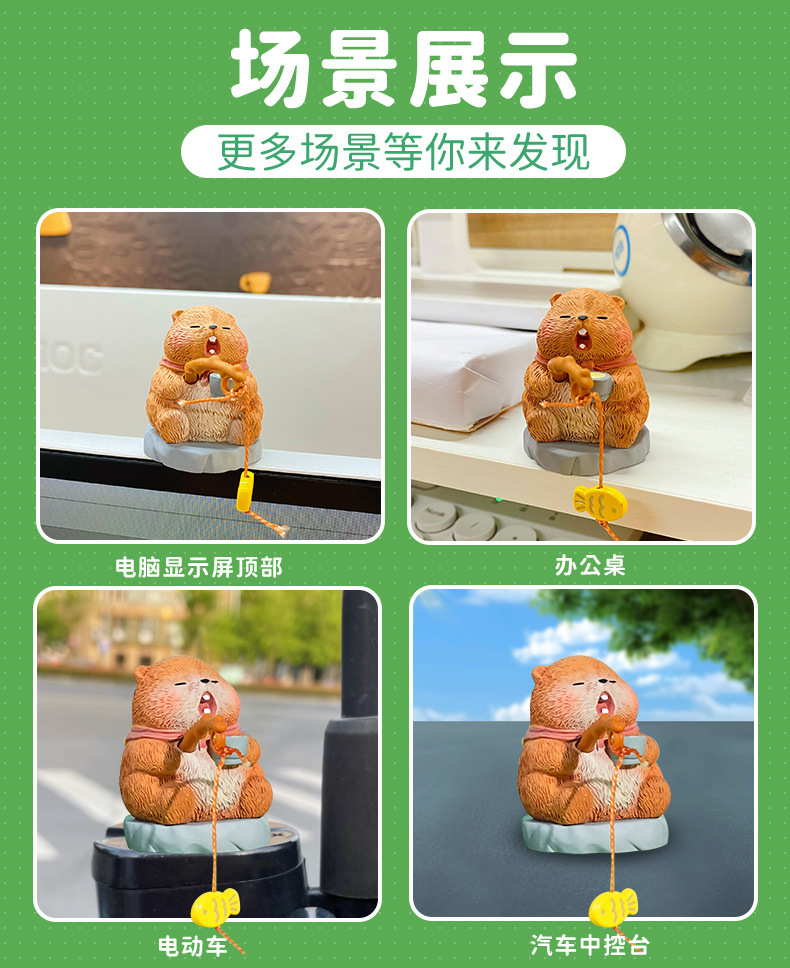 场景展示

更多场景等你来发现

电脑显示屏顶部

办公桌

电动车

汽车中控台