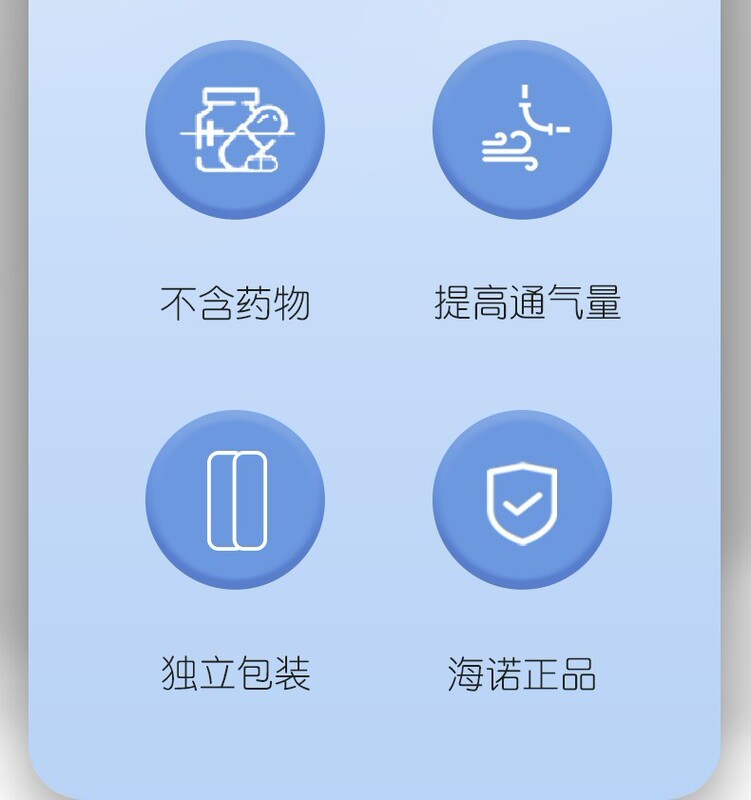 不含药物

提高通气量

独立包装

海诺正品