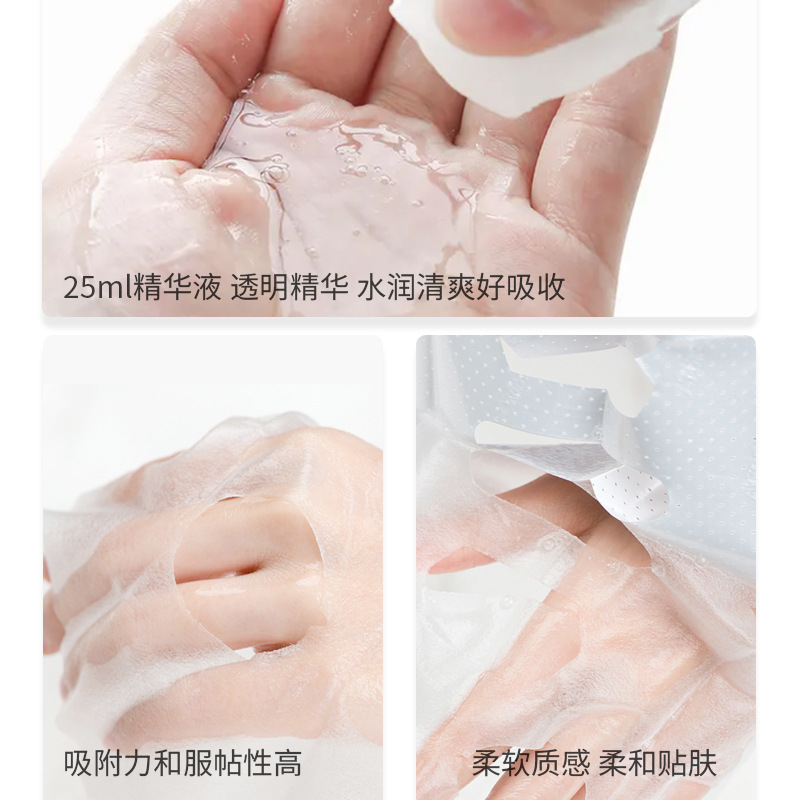 25ml精华液 透明精华 水润清爽好吸收

吸附力和服帖性高

柔软质感 柔和贴肤