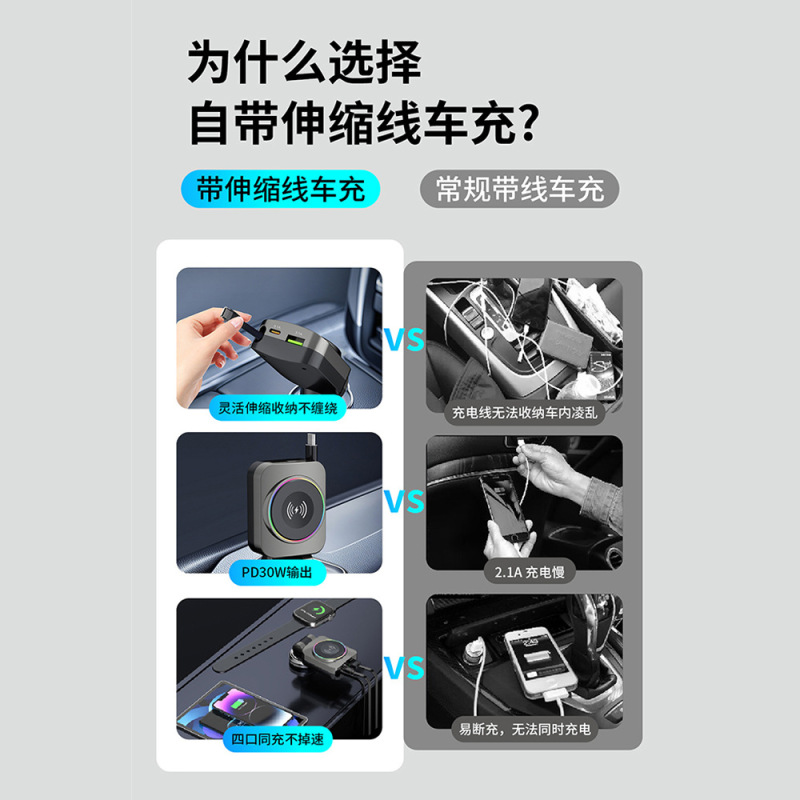 为什么选择
自带伸缩线车充?

带伸缩线车充

常规带线车充

灵活伸缩收纳不缠绕

VS

充电线无法收纳车内凌乱

PD30W输出

VS

2.1A 充电慢

四口同充不掉速

VS

易断充，无法同时充电