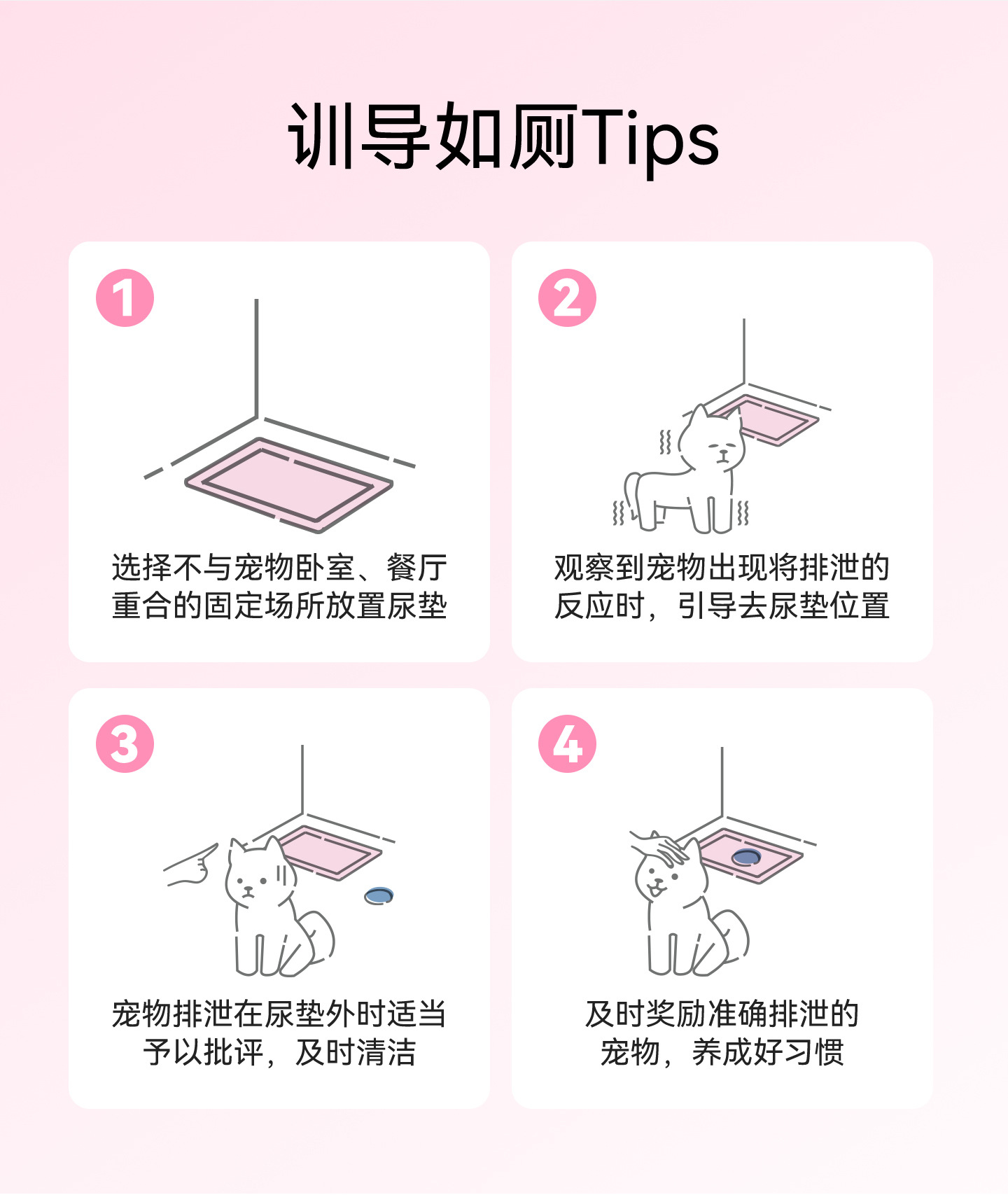 训导如厕Tips

1

选择不与宠物卧室、餐厅重合的固定场所放置尿垫

2

观察到宠物出现将排泄的反应时，引导去尿垫位置

3

宠物排泄在尿垫外时适当予以批评，及时清洁

4

及时奖励准确排泄的宠物，养成好习惯