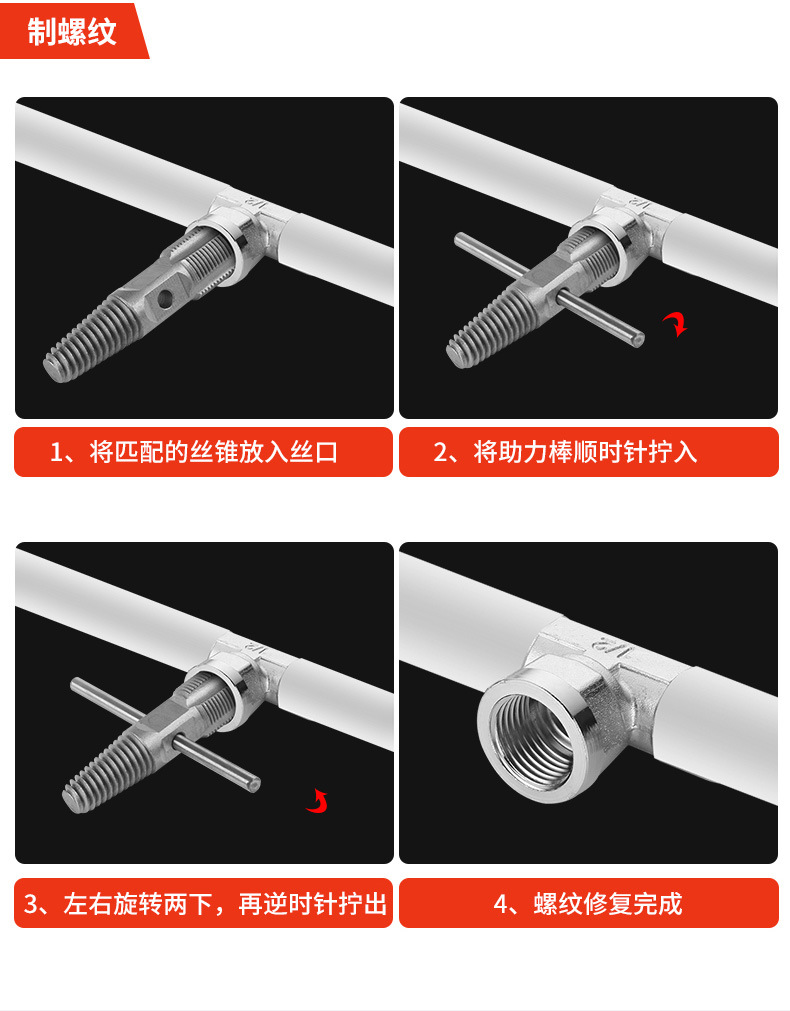 制螺纹

1/2

1、将匹配的丝锥放入丝口

1/2

2、将助力棒顺时针拧入

1/2

3、左右旋转两下，再逆时针拧出

1/2

4、螺纹修复完成