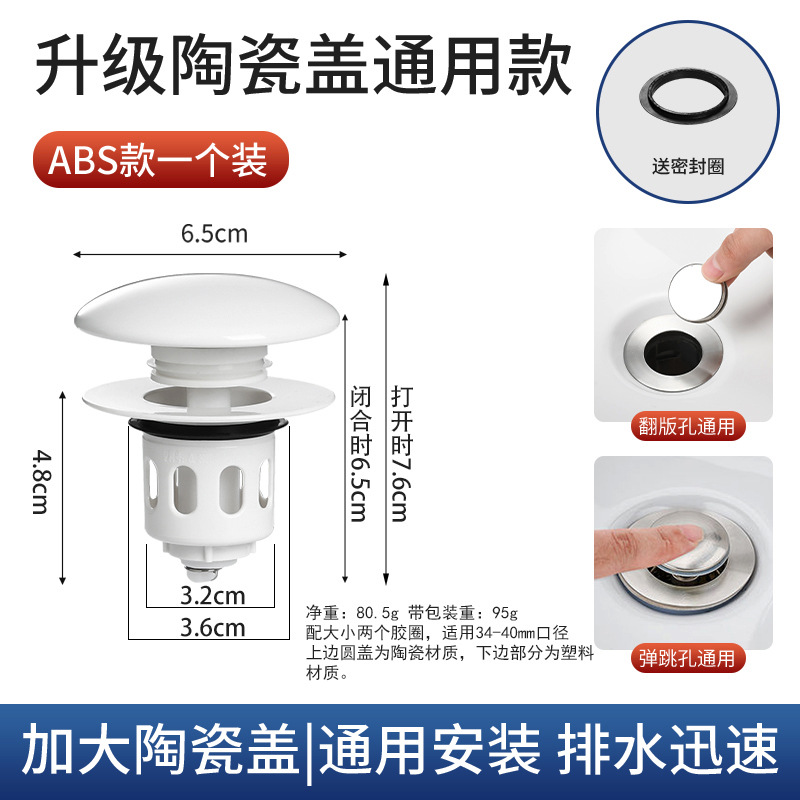 升级陶瓷盖通用款

送密封圈

ABS款一个装

6.5cm

4.8cm

闭合时6.5cm

打开时7.6cm

3.2cm

3.6cm

净重：80.5g 带包装重：95g
配大小两个胶圈，适用34-40mm口径
上边圆盖为陶瓷材质，下边部分为塑料材质。

翻版孔通用

弹跳孔通用

加大陶瓷盖|通用安装 排水迅速