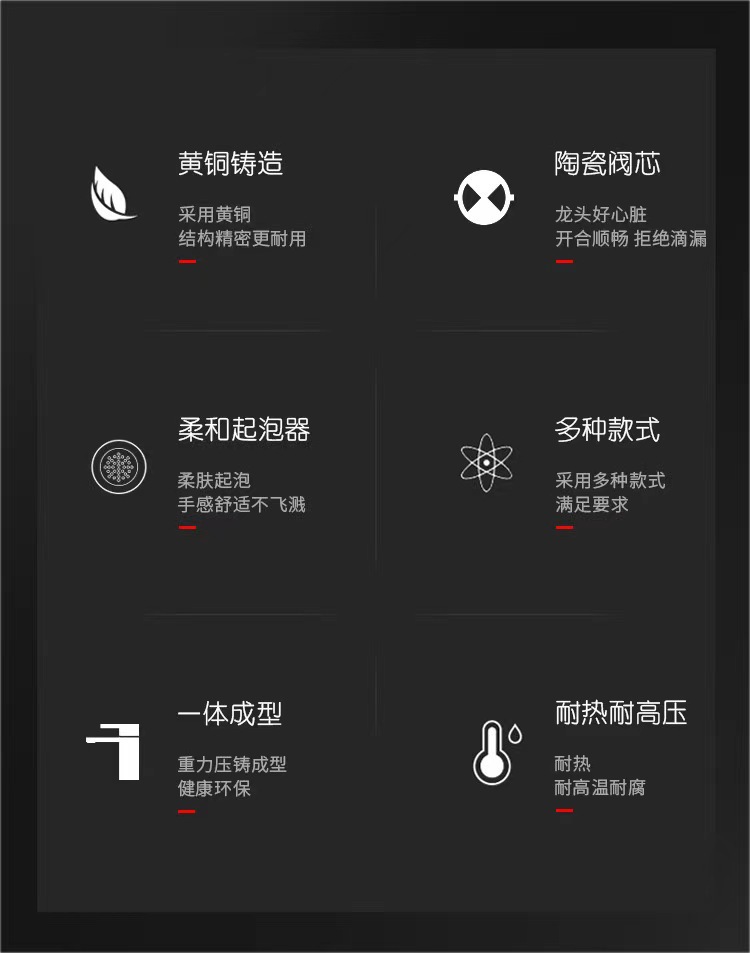 黄铜铸造

采用黄铜
结构精密更耐用

陶瓷阀芯

龙头好心脏
开合顺畅 拒绝滴漏

柔和起泡器

柔肤起泡
手感舒适不飞溅

多种款式

采用多种款式
满足要求

一体成型

重力压铸成型
健康环保

耐热耐高压

耐热
耐高温耐腐