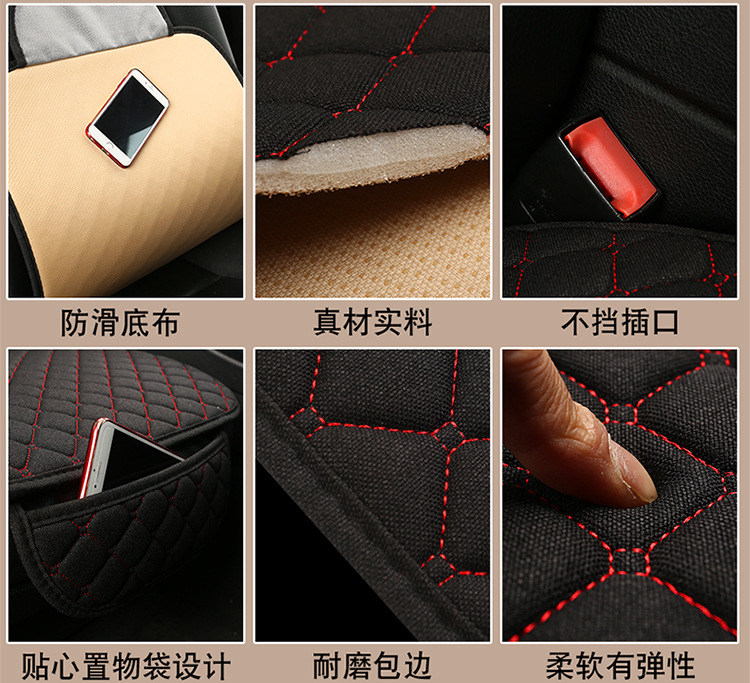 防滑底布

真材实料

不挡插口

贴心置物袋设计

耐磨包边

柔软有弹性