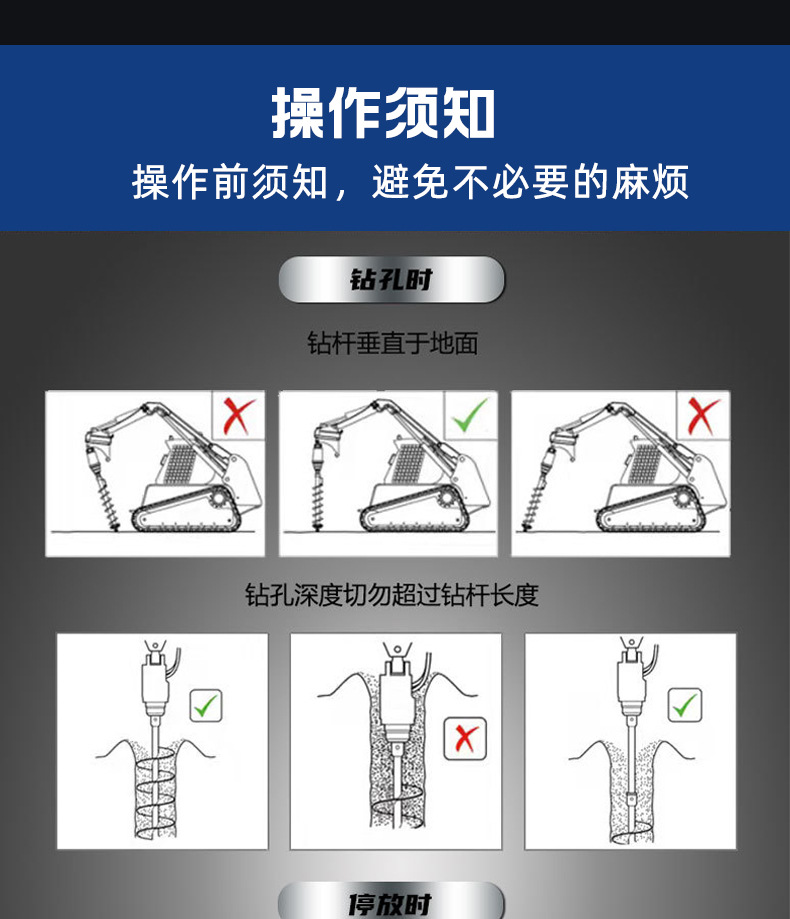 操作须知

操作前须知，避免不必要的麻烦

钻孔时

钻杆垂直于地面

钻孔深度切勿超过钻杆长度

停放时