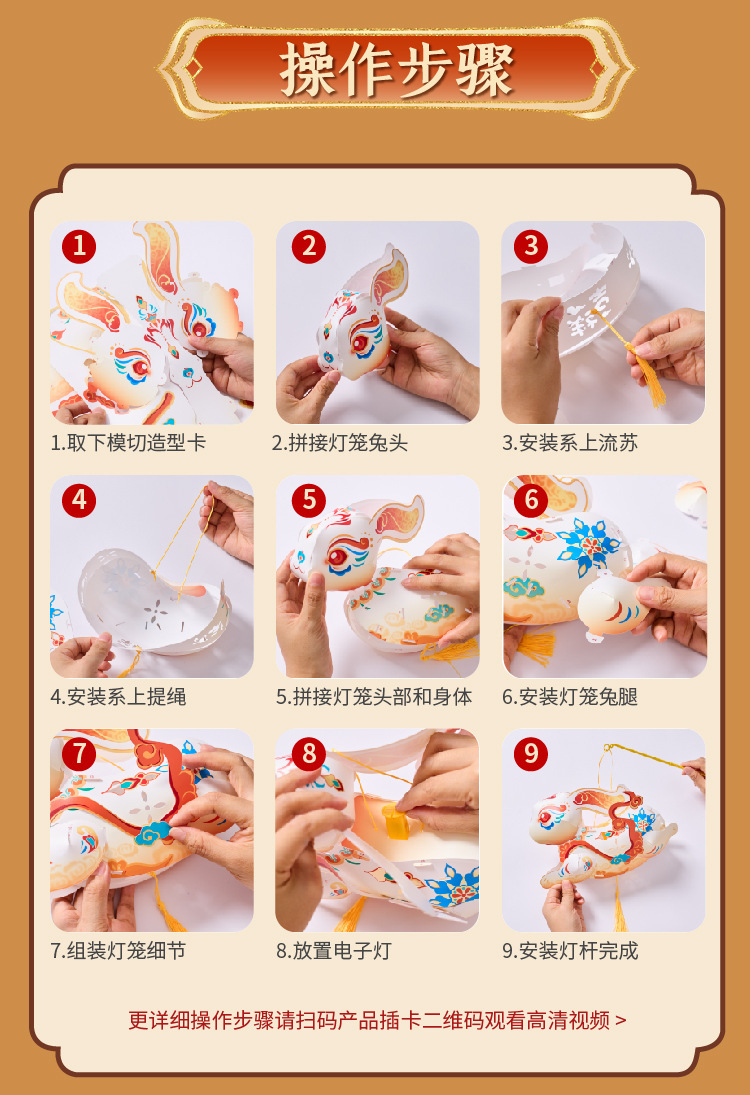 操作步骤

1
1.取下模切造型卡

2
2.拼接灯笼兔头

3
3.安装系上流苏

4
4.安装系上提绳

5
5.拼接灯笼头部和身体

6
6.安装灯笼兔腿

7
7.组装灯笼细节

8
8.放置电子灯

9
9.安装灯杆完成

更详细操作步骤请扫码产品插卡二维码观看高清视频 >