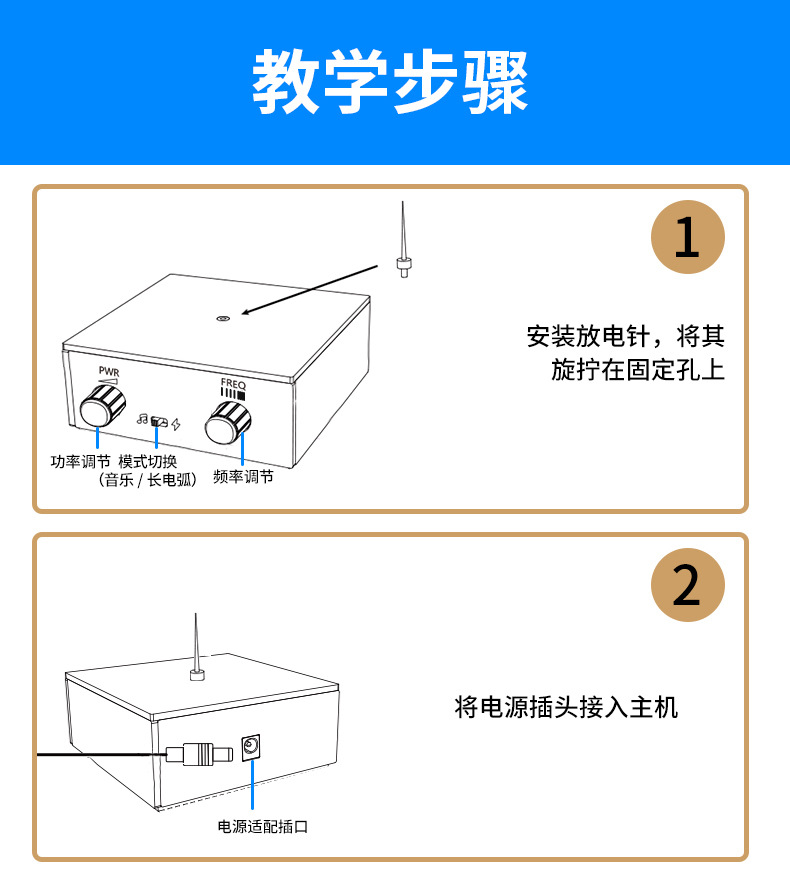 教学步骤

1

安装放电针，将其旋拧在固定孔上

PWR

FREQ

功率调节 模式切换 (音乐 / 长电弧)

频率调节

2

将电源插头接入主机

电源适配插口