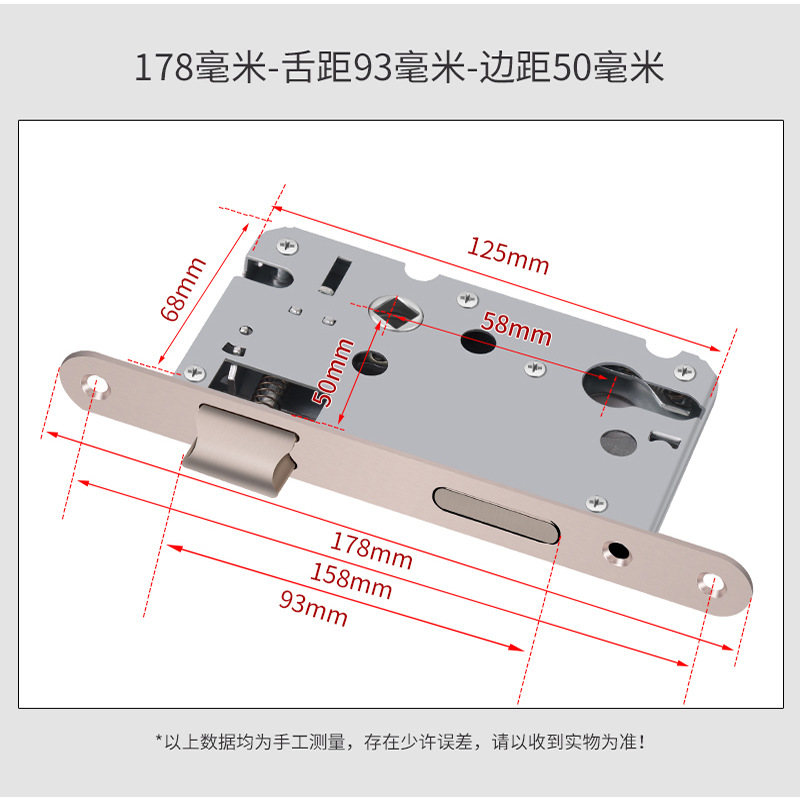 178毫米-舌距93毫米-边距50毫米

125mm

68mm

58mm

50mm

178mm

158mm

93mm

*以上数据均为手工测量，存在少许误差，请以收到实物为准！