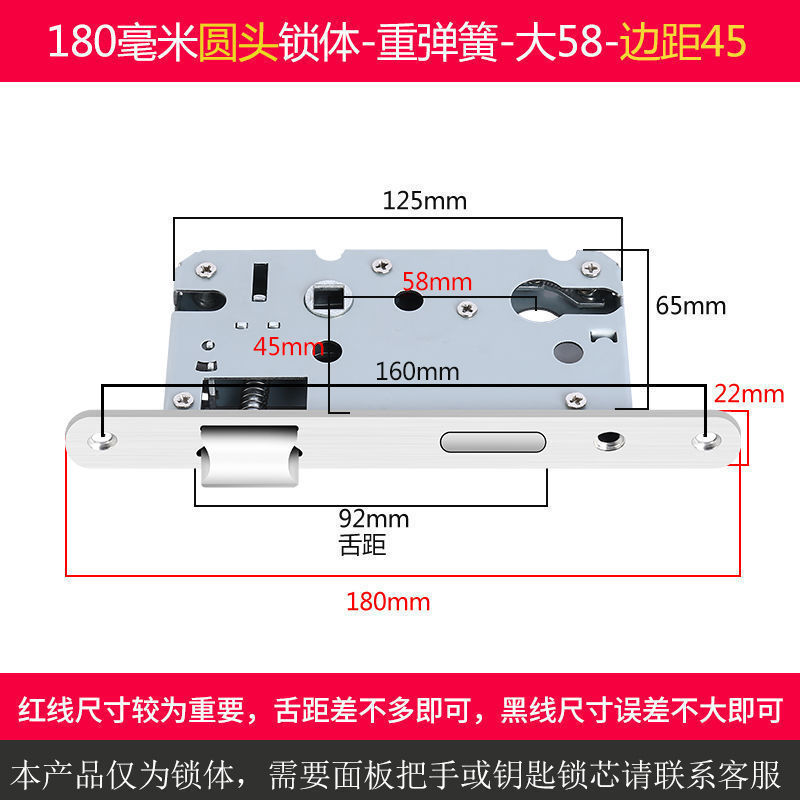 180毫米圆头锁体-重弹簧-大58-边距45

125mm

58mm

65mm

45mm

160mm

22mm

92mm
舌距

180mm

红线尺寸较为重要，舌距差不多即可，黑线尺寸误差不大即可

本产品仅为锁体，需要面板把手或钥匙锁芯请联系客服