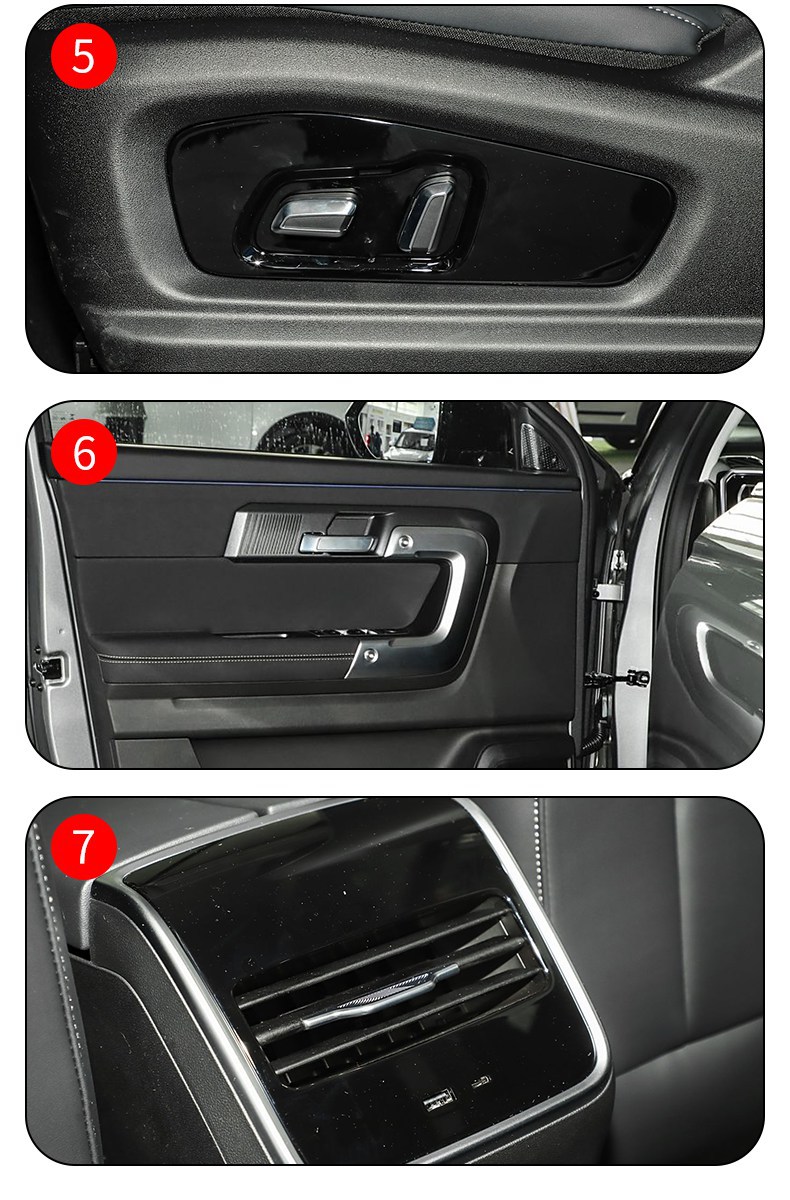 5

6

7