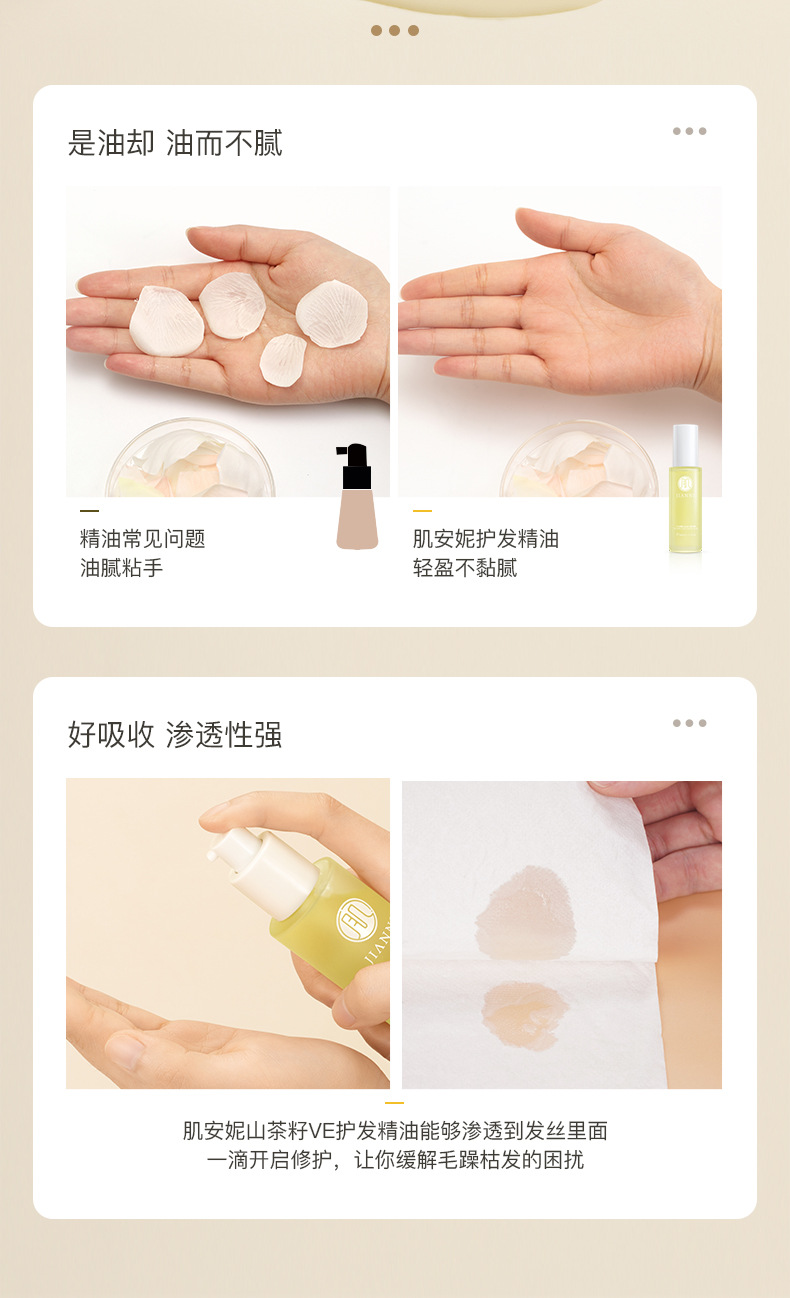 是油却 油而不腻

精油常见问题
油腻粘手

肌安妮护发精油
轻盈不黏腻

好吸收 渗透性强

JIANN

肌安妮山茶籽VE护发精油能够渗透到发丝里面
一滴开启修护，让你缓解毛躁枯发的困扰