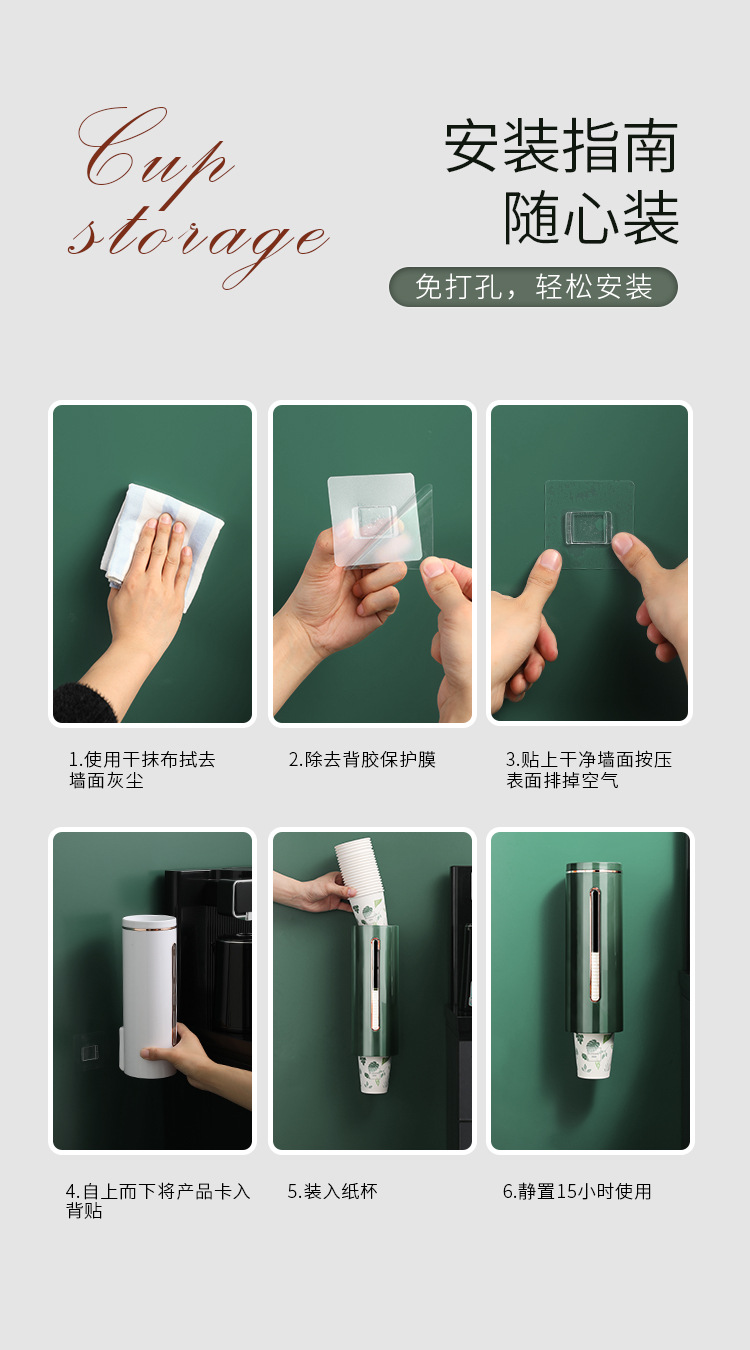 Cup storage

安装指南
随心装

免打孔，轻松安装

1.使用干抹布拭去墙面灰尘

2.除去背胶保护膜

3.贴上干净墙面按压表面排掉空气

4.自上而下将产品卡入背贴

5.装入纸杯

6.静置15小时使用