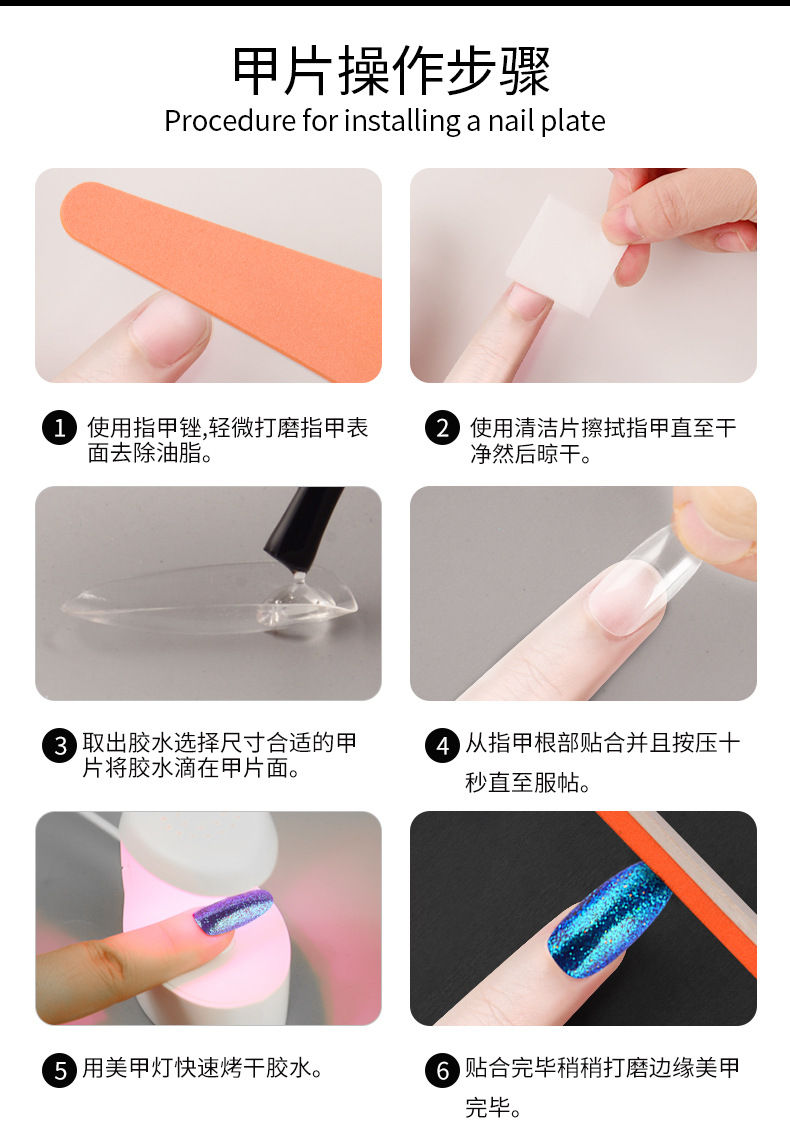 甲片操作步骤
Procedure for installing a nail plate

1 使用指甲锉,轻微打磨指甲表面去除油脂。

2 使用清洁片擦拭指甲直至干净然后晾干。

3 取出胶水选择尺寸合适的甲片将胶水滴在甲片面。

4 从指甲根部贴合并且按压十秒直至服帖。

5 用美甲灯快速烤干胶水。

6 贴合完毕稍稍打磨边缘美甲完毕。