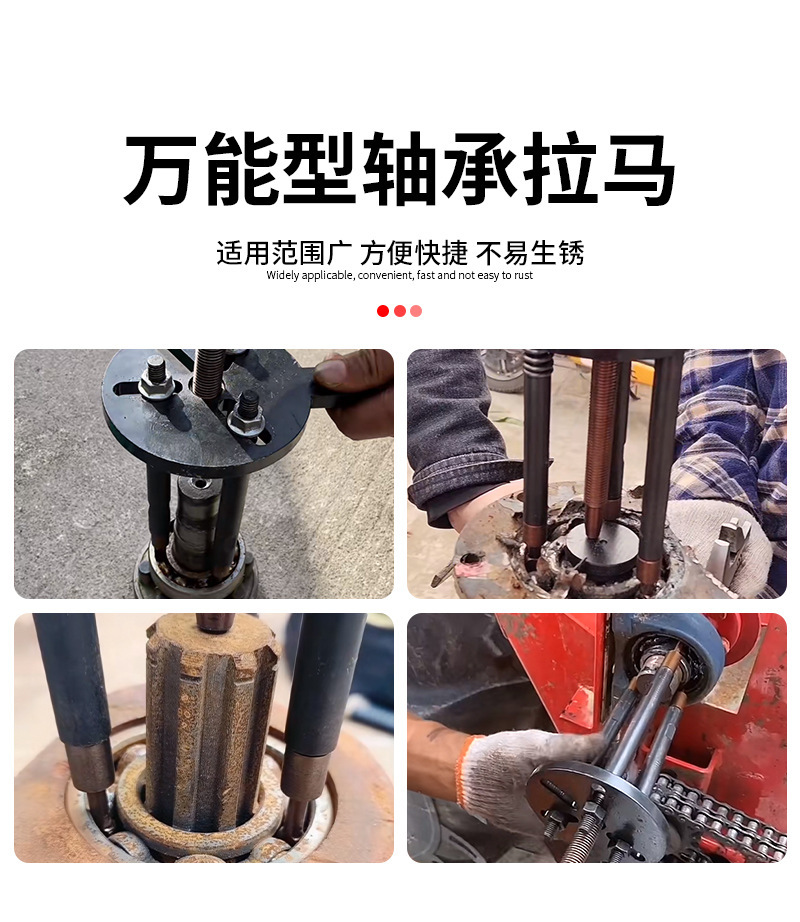 万能型轴承拉马

适用范围广 方便快捷 不易生锈
Widely applicable, convenient, fast and not easy to rust