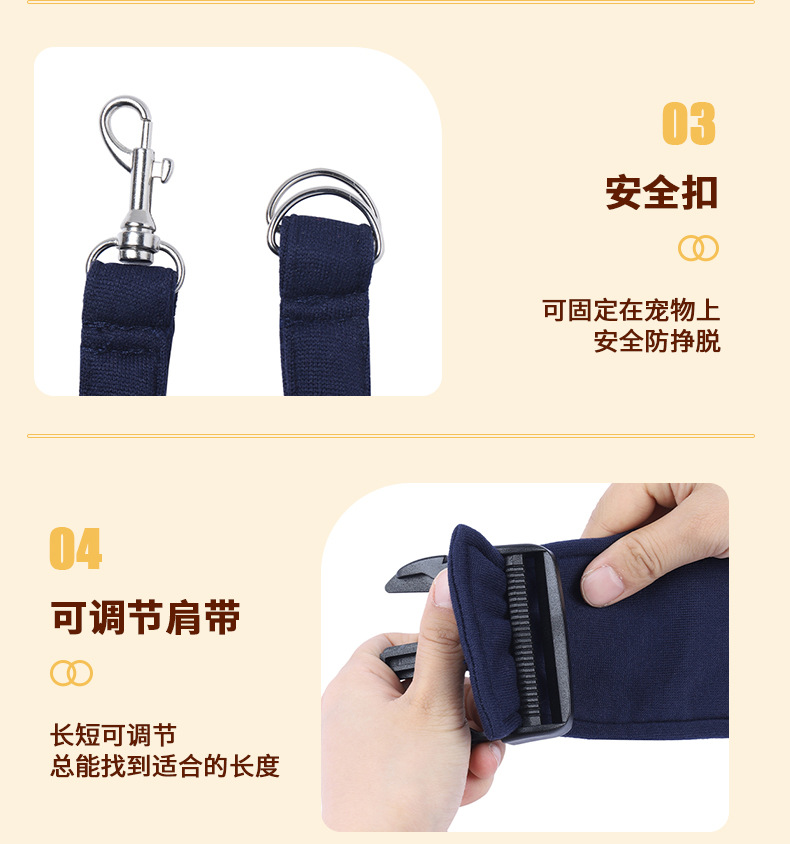 03

安全扣

可固定在宠物上
安全防挣脱

04

可调节肩带

长短可调节
总能找到适合的长度