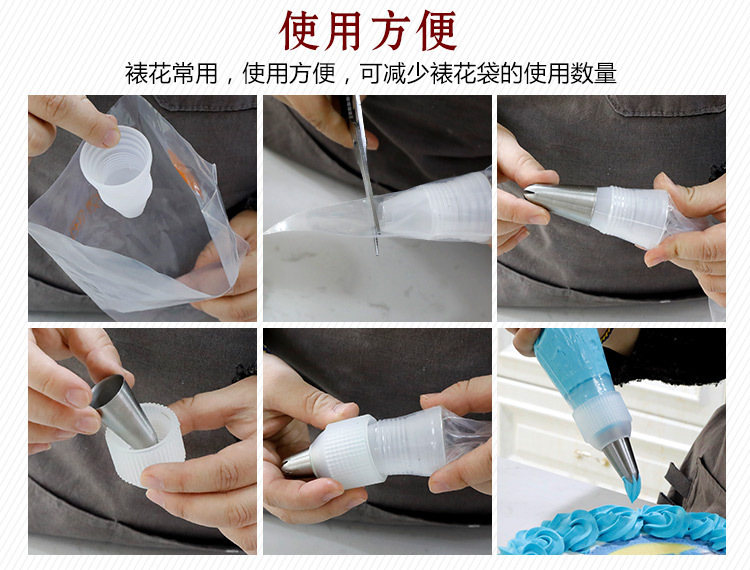 使用方便

裱花常用，使用方便，可减少裱花袋的使用数量