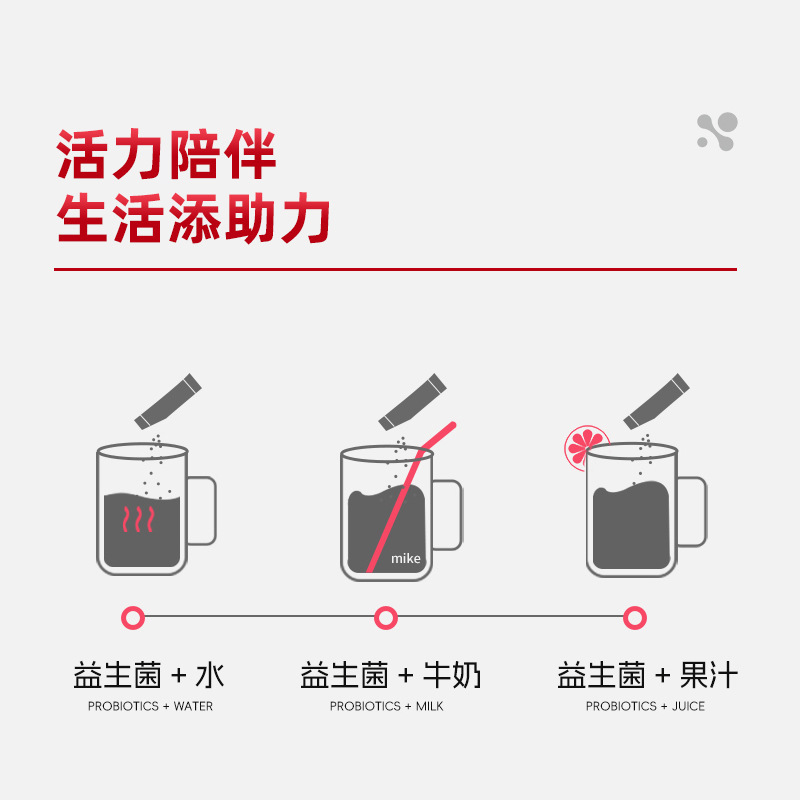 活力陪伴
生活添助力

mike

益生菌 + 水
PROBIOTICS + WATER

益生菌 + 牛奶
PROBIOTICS + MILK

益生菌 + 果汁
PROBIOTICS + JUICE