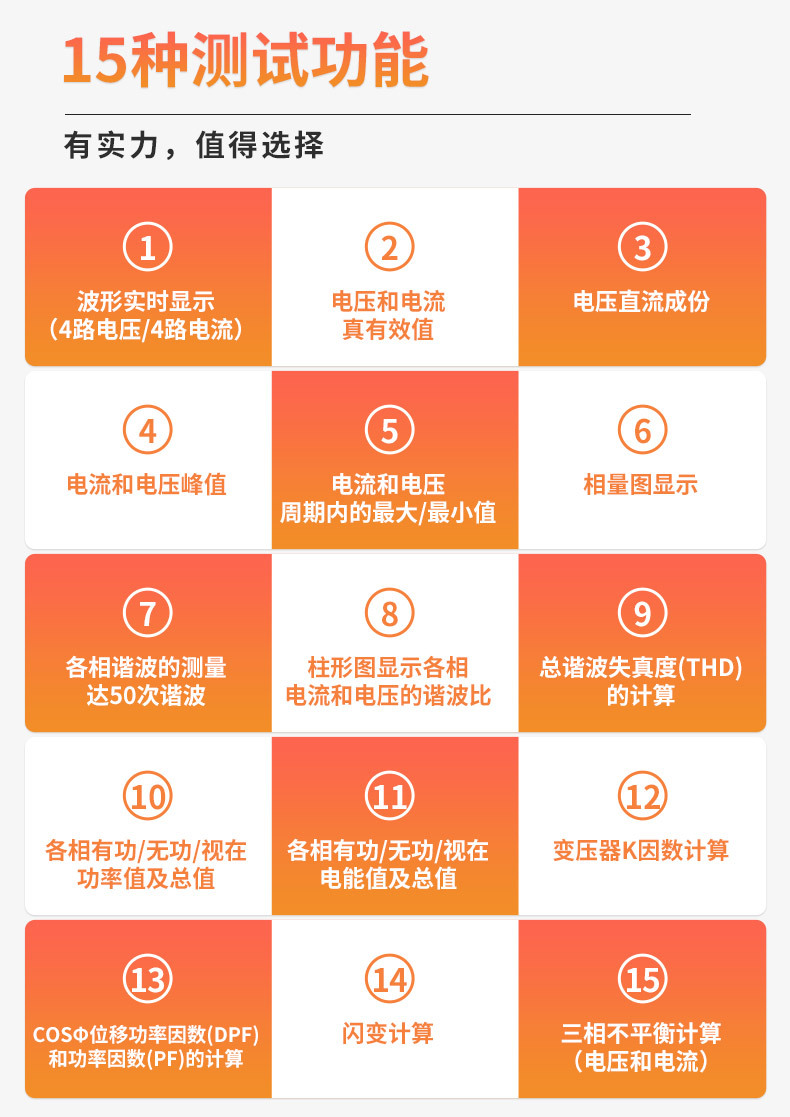 15种测试功能

有实力，值得选择

1
波形实时显示
（4路电压/4路电流）

2
电压和电流
真有效值

3
电压直流成份

4
电流和电压峰值

5
电流和电压
周期内的最大/最小值

6
相量图显示

7
各相谐波的测量
达50次谐波

8
柱形图显示各相
电流和电压的谐波比

9
总谐波失真度(THD)
的计算

10
各相有功/无功/视在
功率值及总值

11
各相有功/无功/视在
电能值及总值

12
变压器K因数计算

13
COSΦ位移功率因数(DPF)
和功率因数(PF)的计算

14
闪变计算

15
三相不平衡计算
（电压和电流）