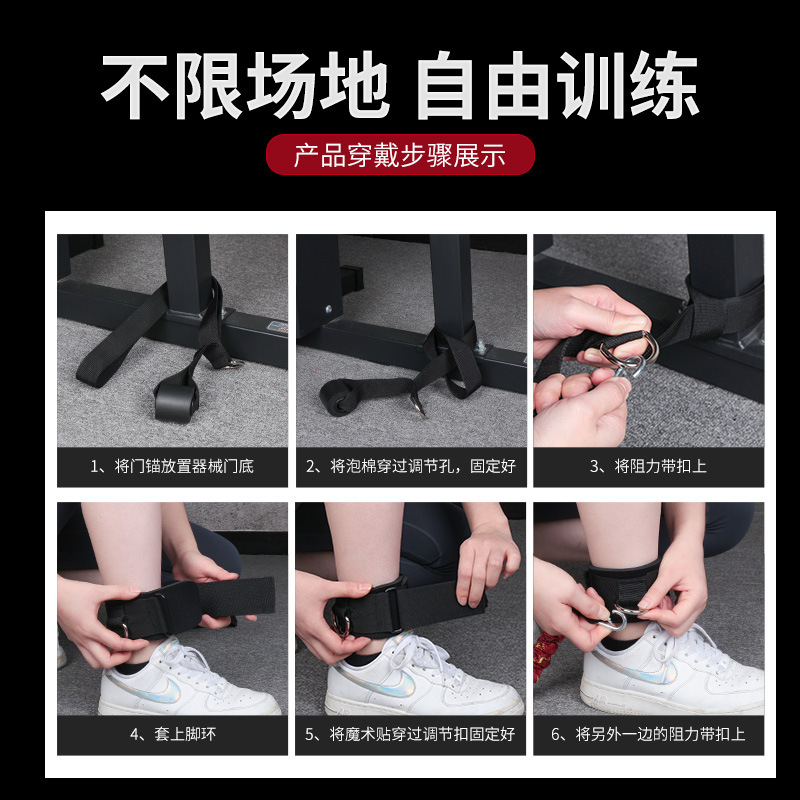 不限场地 自由训练

产品穿戴步骤展示

1、将门锚放置器械门底

2、将泡棉穿过调节孔，固定好

3、将阻力带扣上

4、套上脚环

5、将魔术贴穿过调节扣固定好

6、将另外一边的阻力带扣上