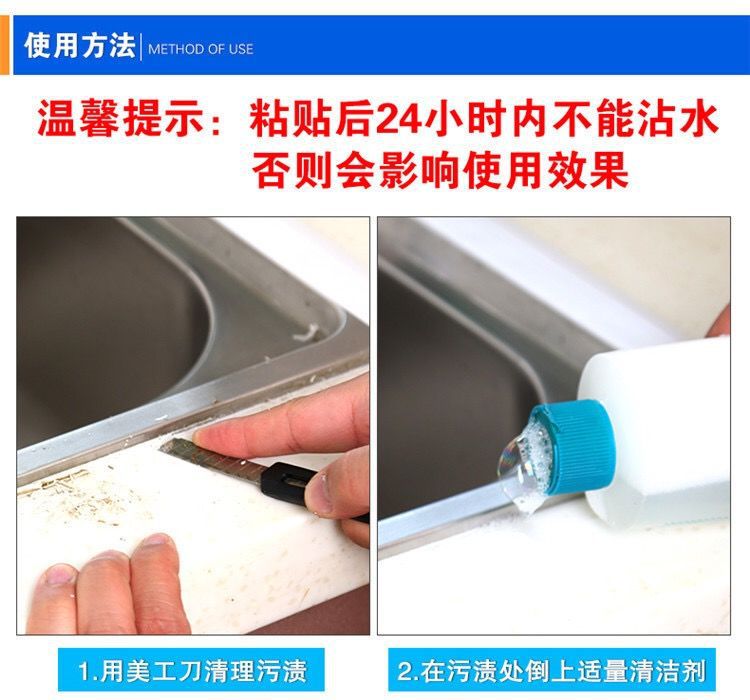 使用方法 | METHOD OF USE

温馨提示：粘贴后24小时内不能沾水
否则会影响使用效果

1.用美工刀清理污渍

2.在污渍处倒上适量清洁剂