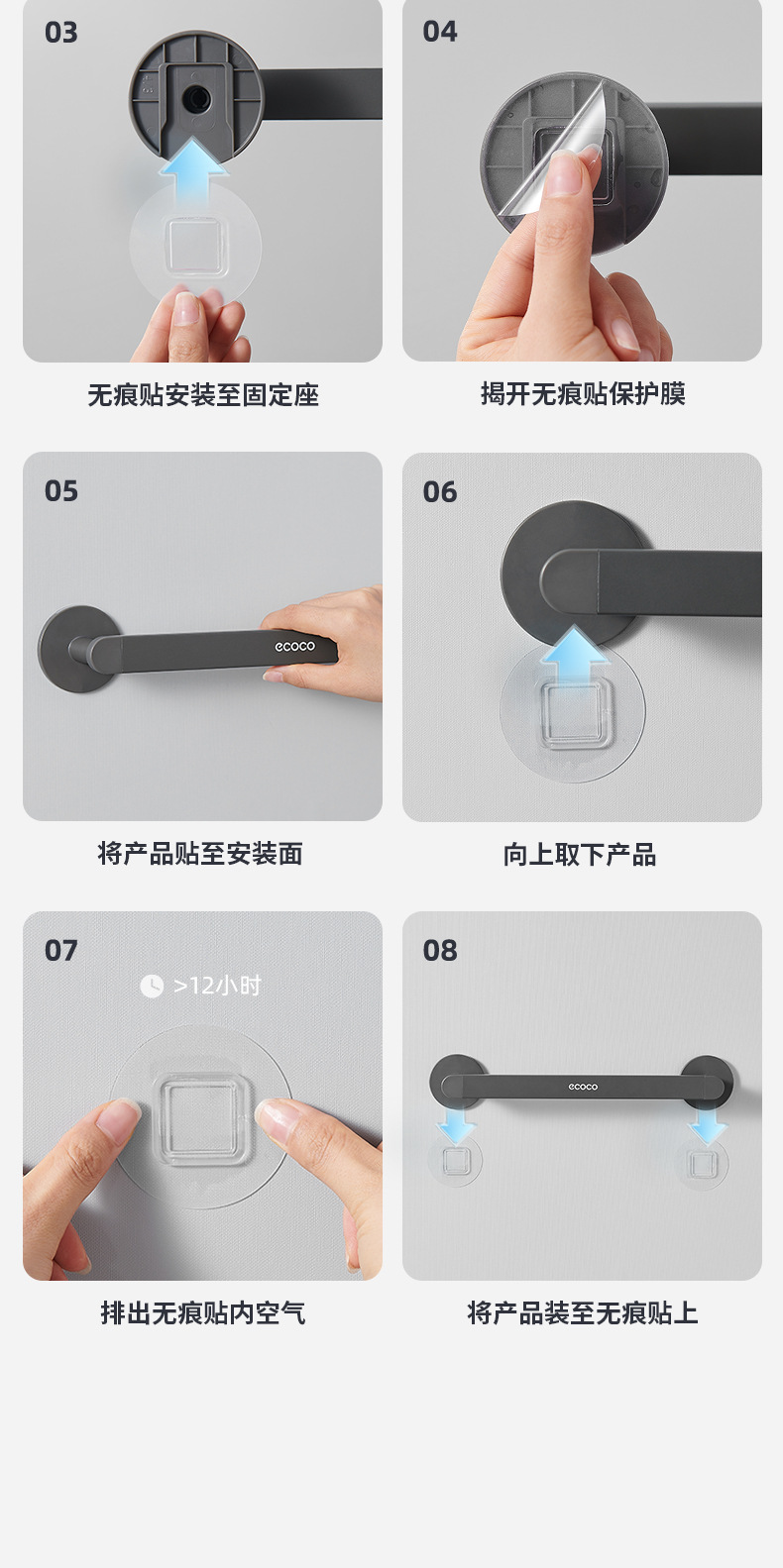 03

无痕贴安装至固定座

04

揭开无痕贴保护膜

05

ecoco

将产品贴至安装面

06

向上取下产品

07

>12小时

排出无痕贴内空气

08

ecoco

将产品装至无痕贴上