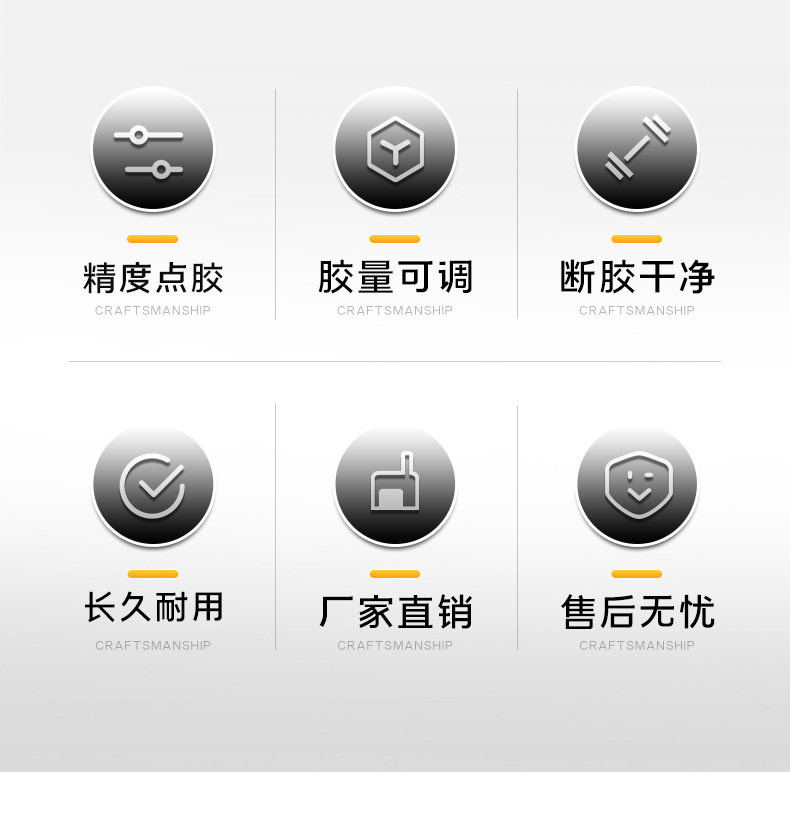 精度点胶
CRAFTSMANSHIP

胶量可调
CRAFTSMANSHIP

断胶干净
CRAFTSMANSHIP

长久耐用
CRAFTSMANSHIP

厂家直销
CRAFTSMANSHIP

售后无忧
CRAFTSMANSHIP