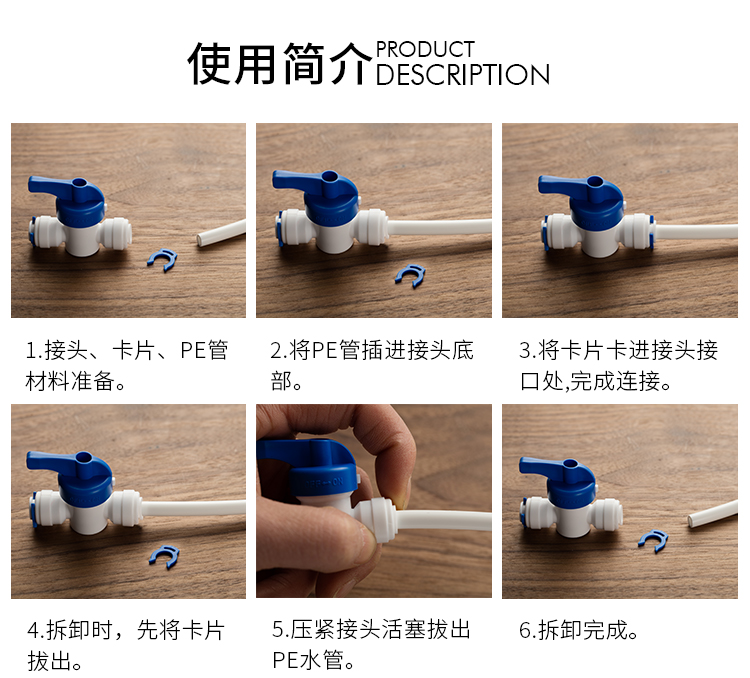 使用简介 PRODUCT DESCRIPTION

1.接头、卡片、PE管材料准备。

2.将PE管插进接头底部。

3.将卡片卡进接头接口处,完成连接。

4.拆卸时，先将卡片拔出。

5.压紧接头活塞拔出PE水管。

6.拆卸完成。