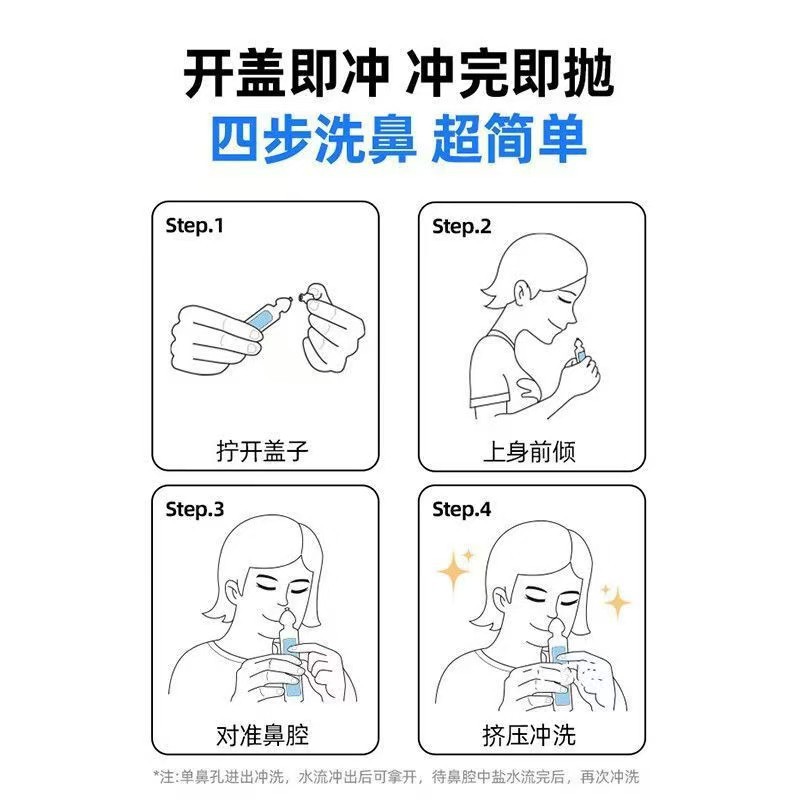 开盖即冲 冲完即抛
四步洗鼻 超简单

Step.1
拧开盖子

Step.2
上身前倾

Step.3
对准鼻腔

Step.4
挤压冲洗

*注:单鼻孔进出冲洗，水流冲出后可拿开，待鼻腔中盐水流完后，再次冲洗