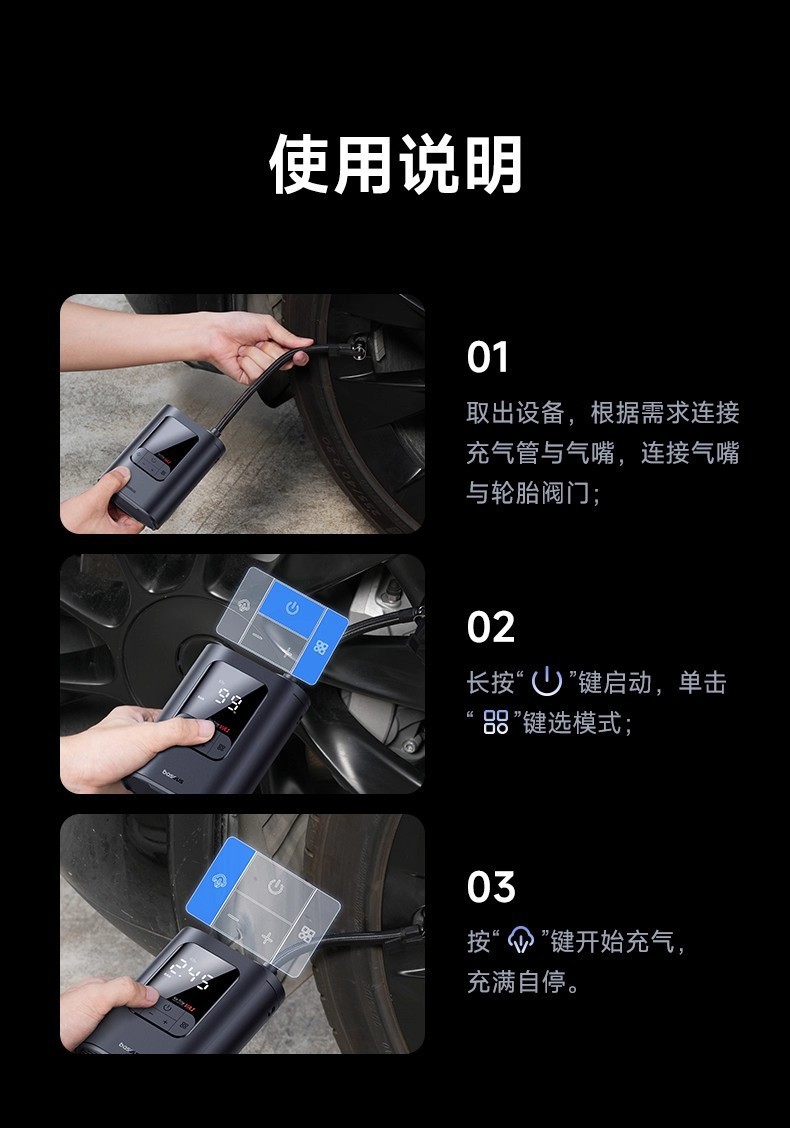 使用说明

01

取出设备，根据需求连接充气管与气嘴，连接气嘴与轮胎阀门；

02

长按“ ”键启动，单击“ ”键选模式；

03

按“ ”键开始充气，充满自停。