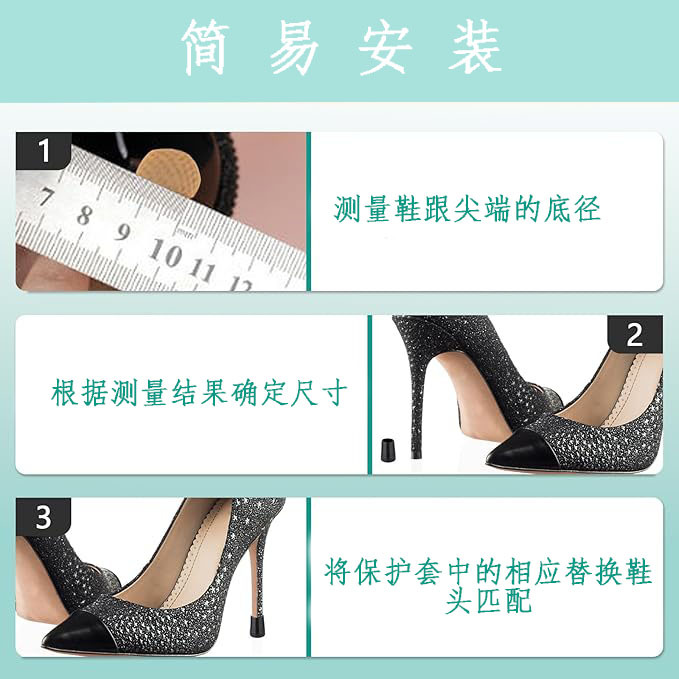 简易安装

1

7 8 9 10 11 12

mm

测量鞋跟尖端的底径

根据测量结果确定尺寸

2

3

将保护套中的相应替换鞋头匹配