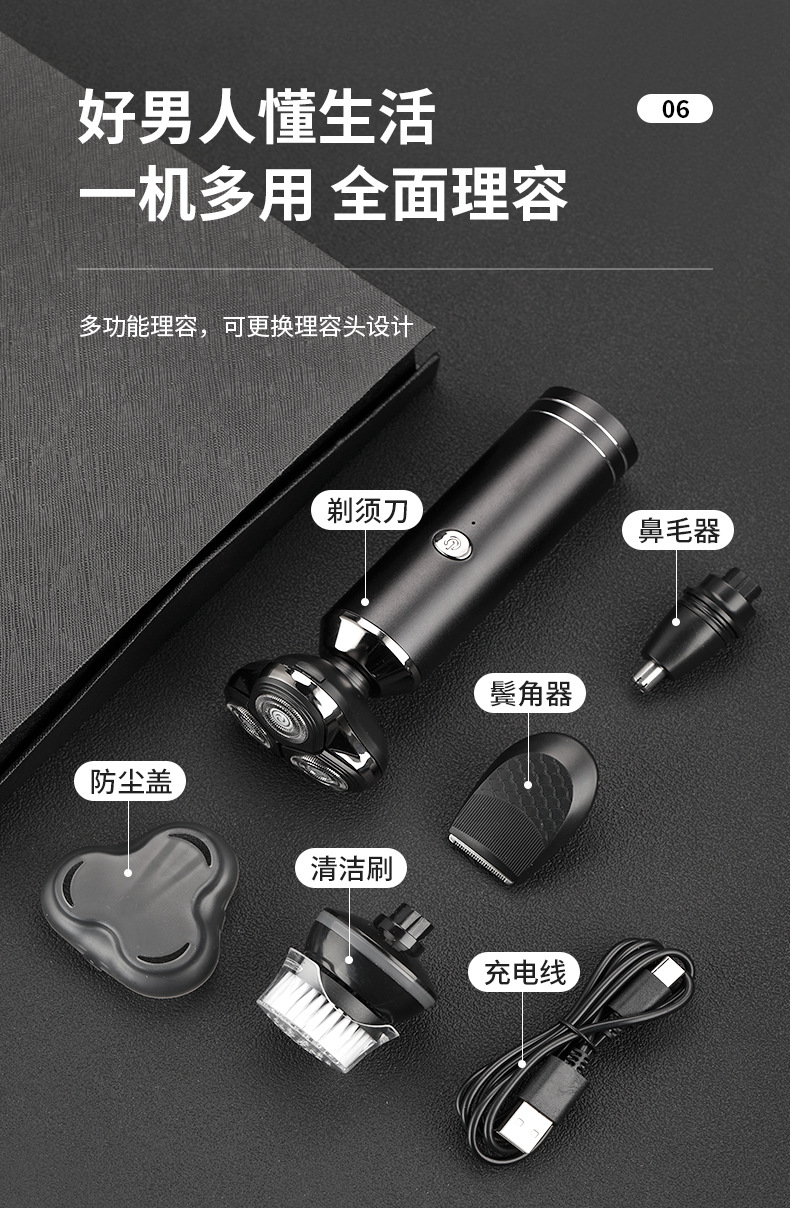 好男人懂生活
一机多用 全面理容

06

多功能理容，可更换理容头设计

剃须刀

鼻毛器

鬓角器

防尘盖

清洁刷

充电线