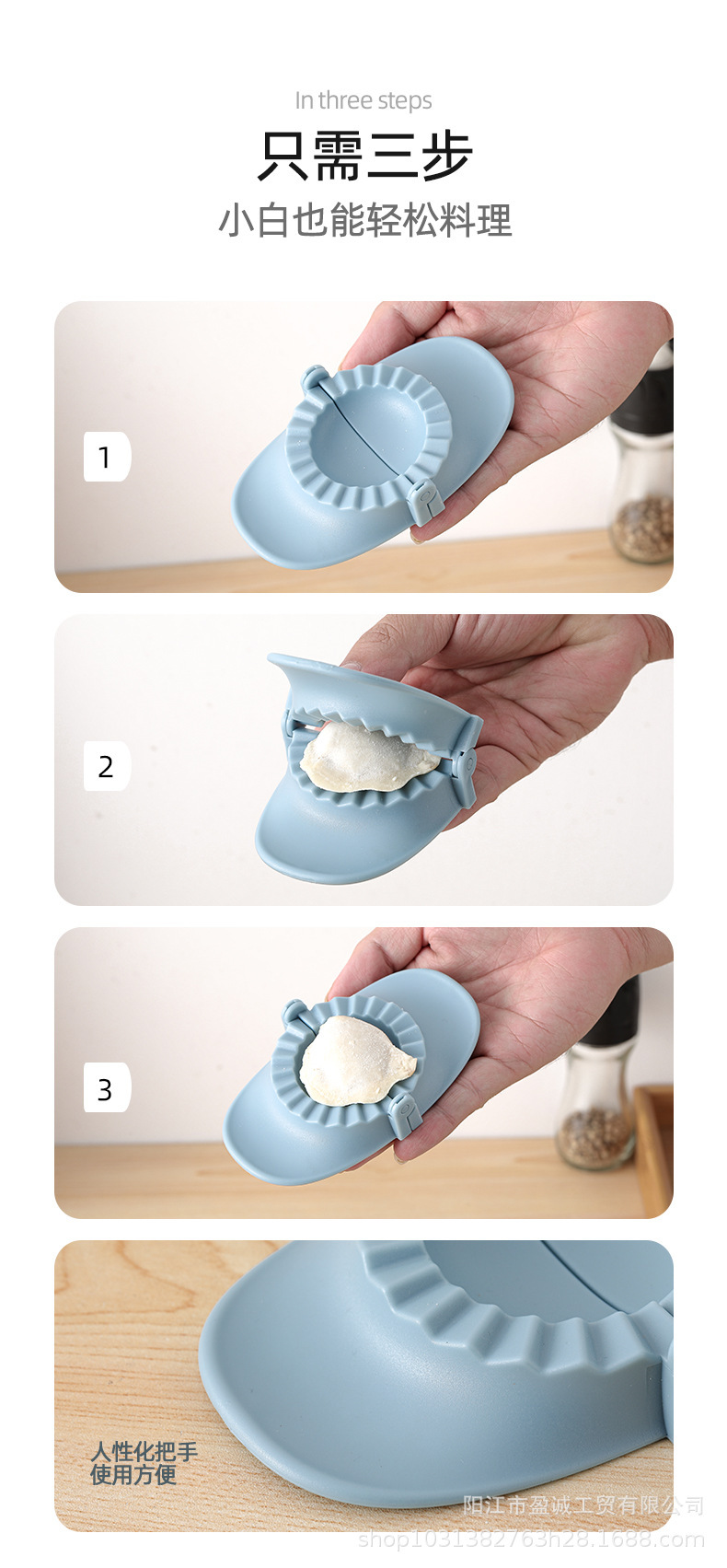 In three steps

只需三步

小白也能轻松料理

1

2

3

人性化把手
使用方便

阳江市盈诚工贸有限公司
shop1031382763h28.1688.com