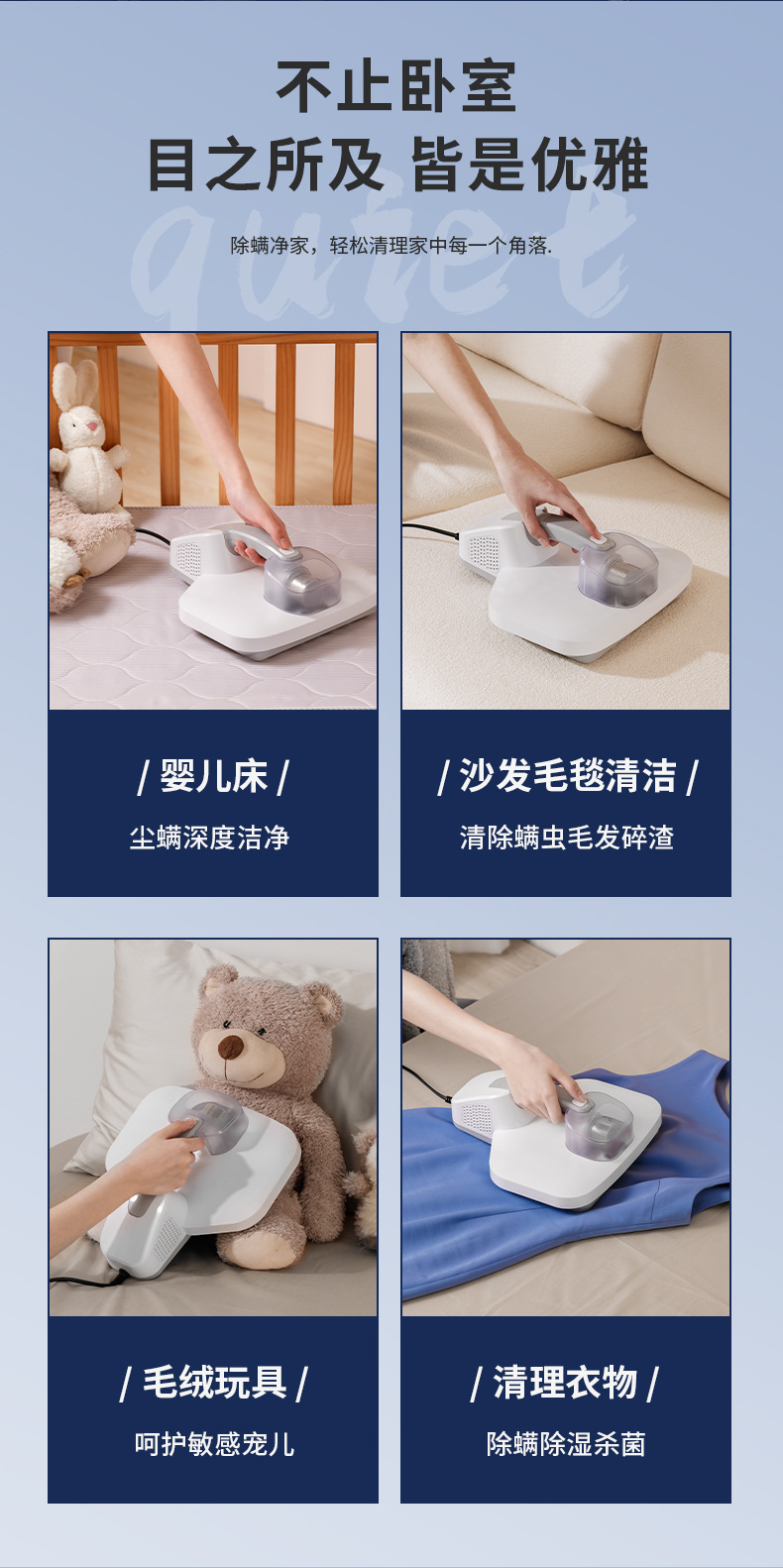 不止卧室
目之所及 皆是优雅

quiet

除螨净家，轻松清理家中每一个角落.

/ 婴儿床 /
尘螨深度洁净

/ 沙发毛毯清洁 /
清除螨虫毛发碎渣

/ 毛绒玩具 /
呵护敏感宠儿

/ 清理衣物 /
除螨除湿杀菌