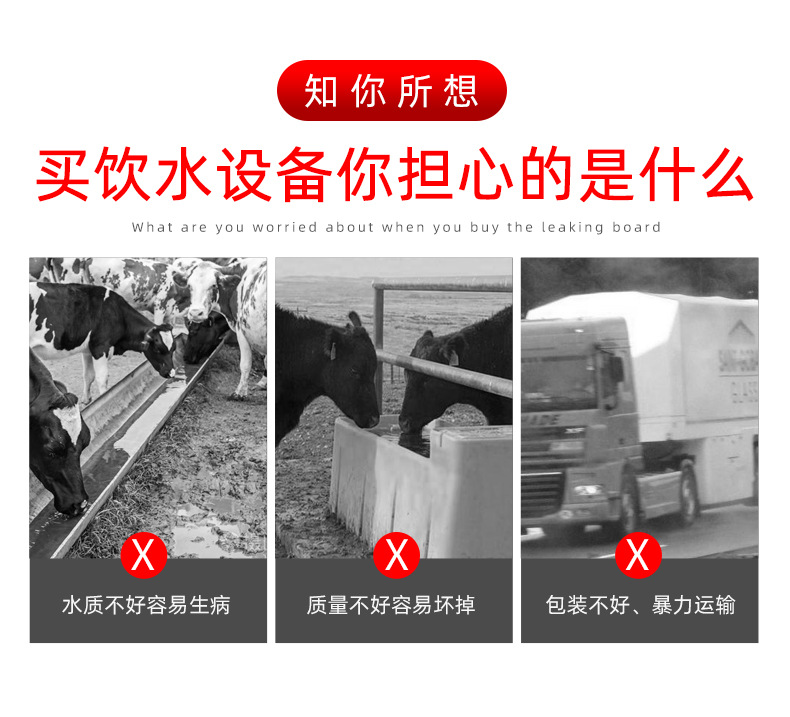 知你所想

买饮水设备你担心的是什么

What are you worried about when you buy the leaking board

X

水质不好容易生病

X

质量不好容易坏掉

X

包装不好、暴力运输