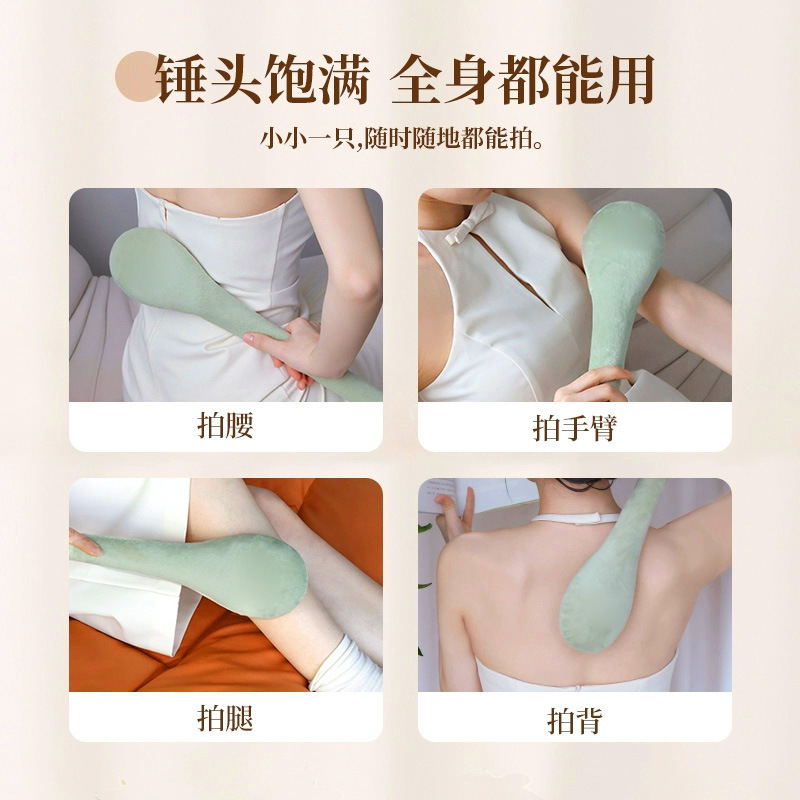 锤头饱满 全身都能用

小小一只,随时随地都能拍。

拍腰

拍手臂

拍腿

拍背